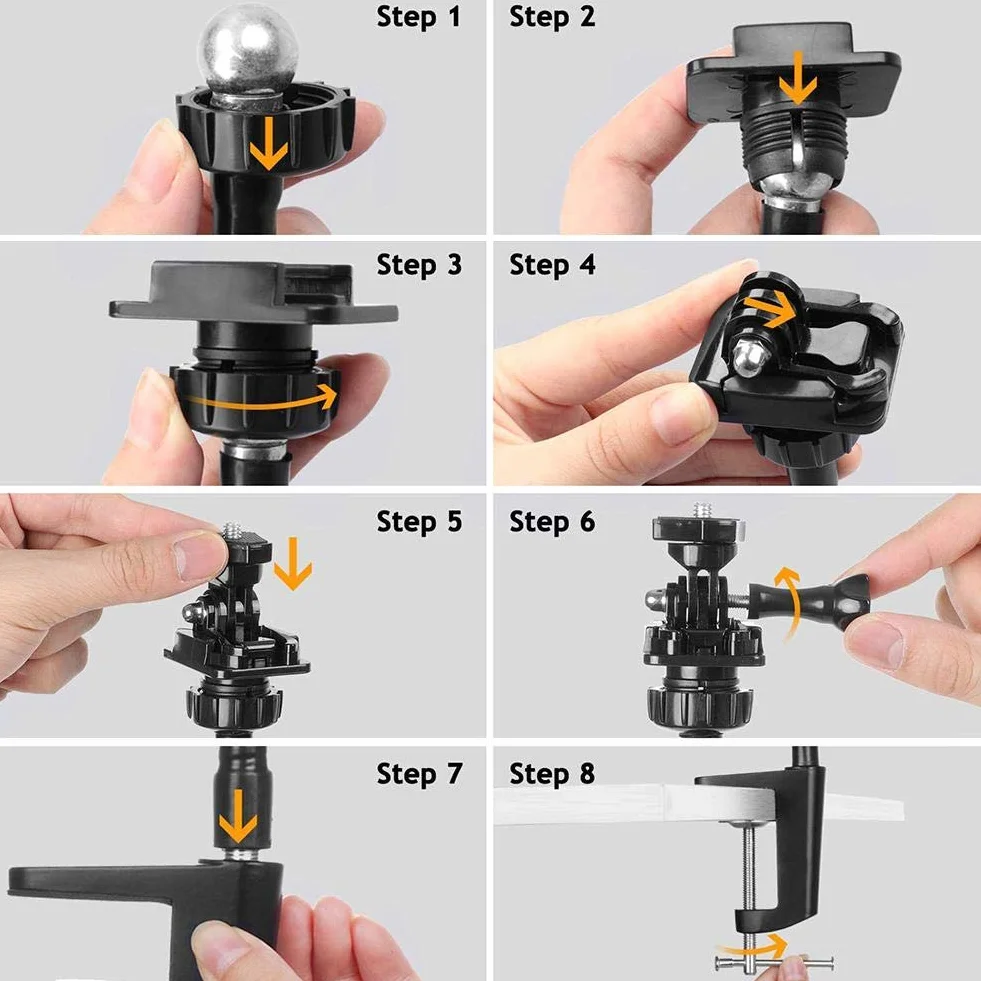 Step 1

Step 2

Step 3

Step 4

Step 5

Step 6

Step 7

Step 8