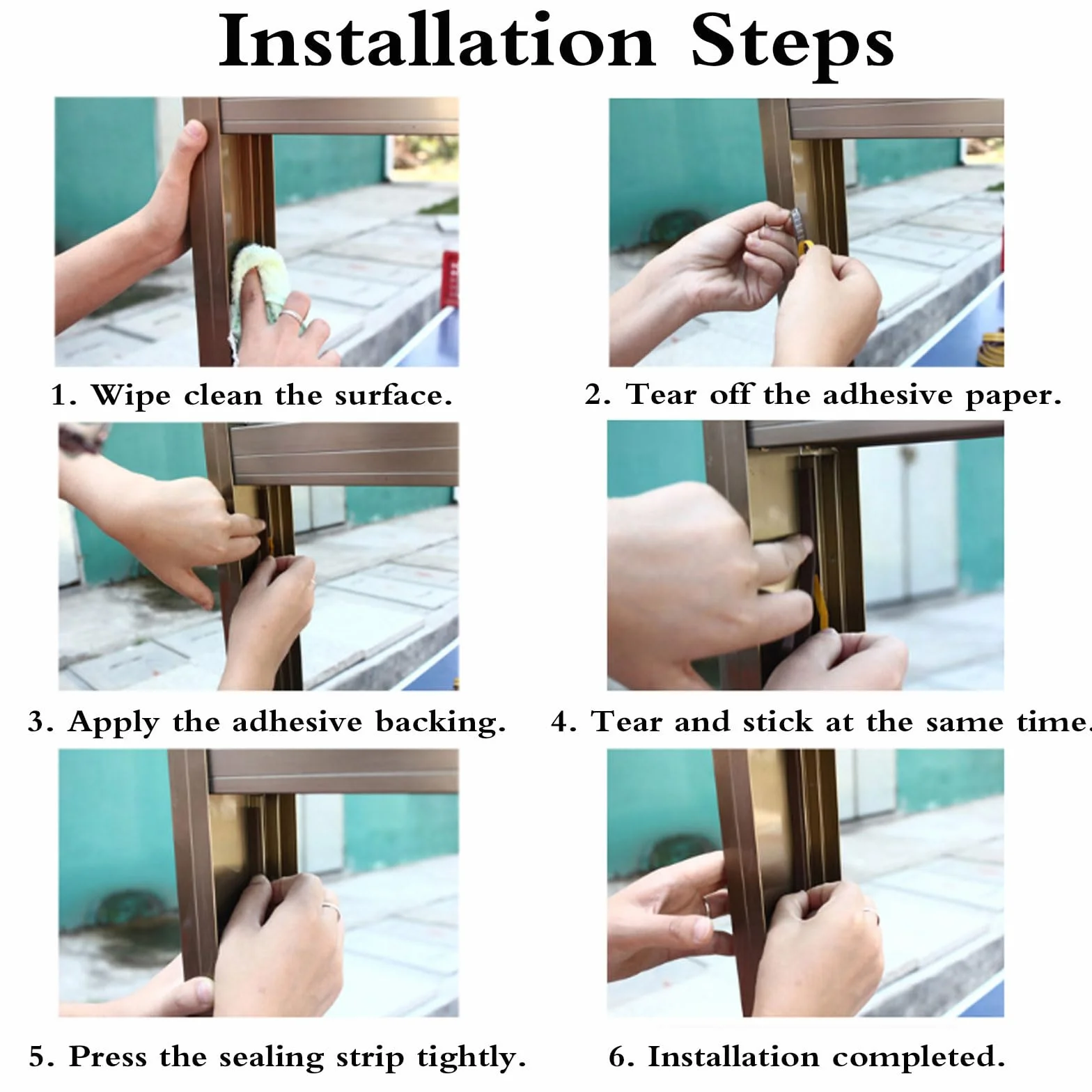 Installation Steps

1. Wipe clean the surface.

2. Tear off the adhesive paper.

3. Apply the adhesive backing.

4. Tear and stick at the same time.

5. Press the sealing strip tightly.

6. Installation completed.