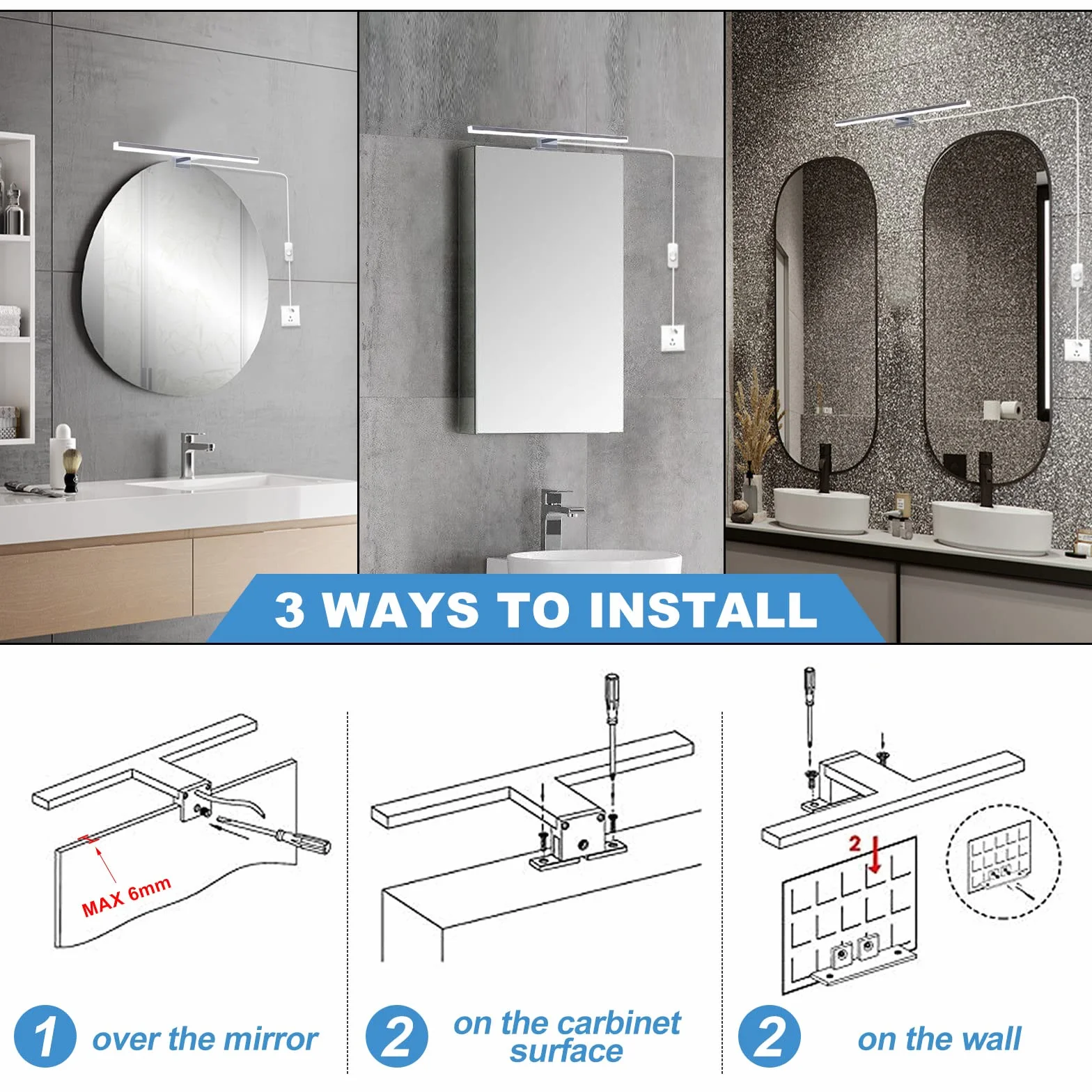 3 WAYS TO INSTALL

MAX 6mm

1 over the mirror

2 on the carbinet surface

2

2 on the wall