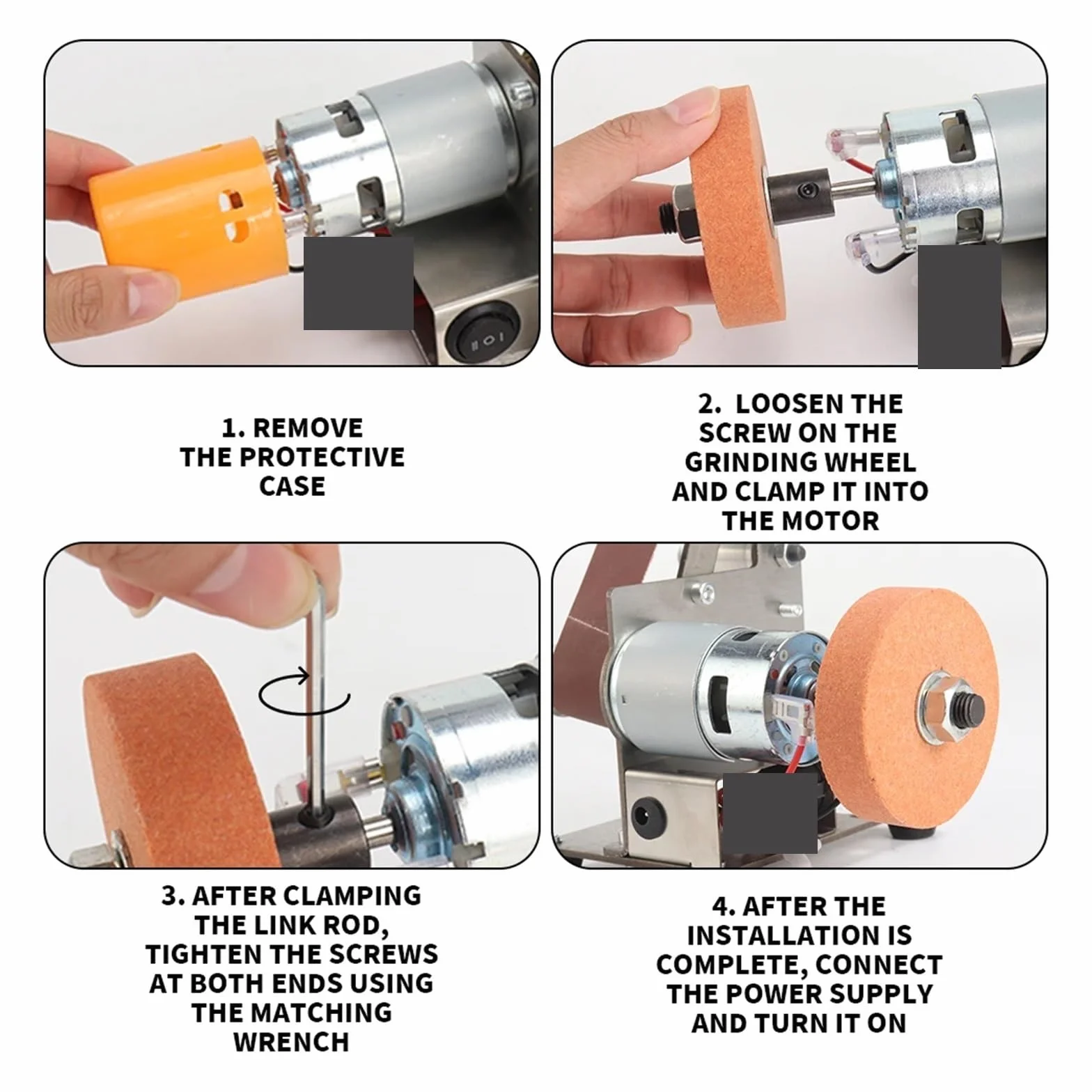 1. REMOVE THE PROTECTIVE CASE

2. LOOSEN THE SCREW ON THE GRINDING WHEEL AND CLAMP IT INTO THE MOTOR

3. AFTER CLAMPING THE LINK ROD, TIGHTEN THE SCREWS AT BOTH ENDS USING THE MATCHING WRENCH

4. AFTER THE INSTALLATION IS COMPLETE, CONNECT THE POWER SUPPLY AND TURN IT ON