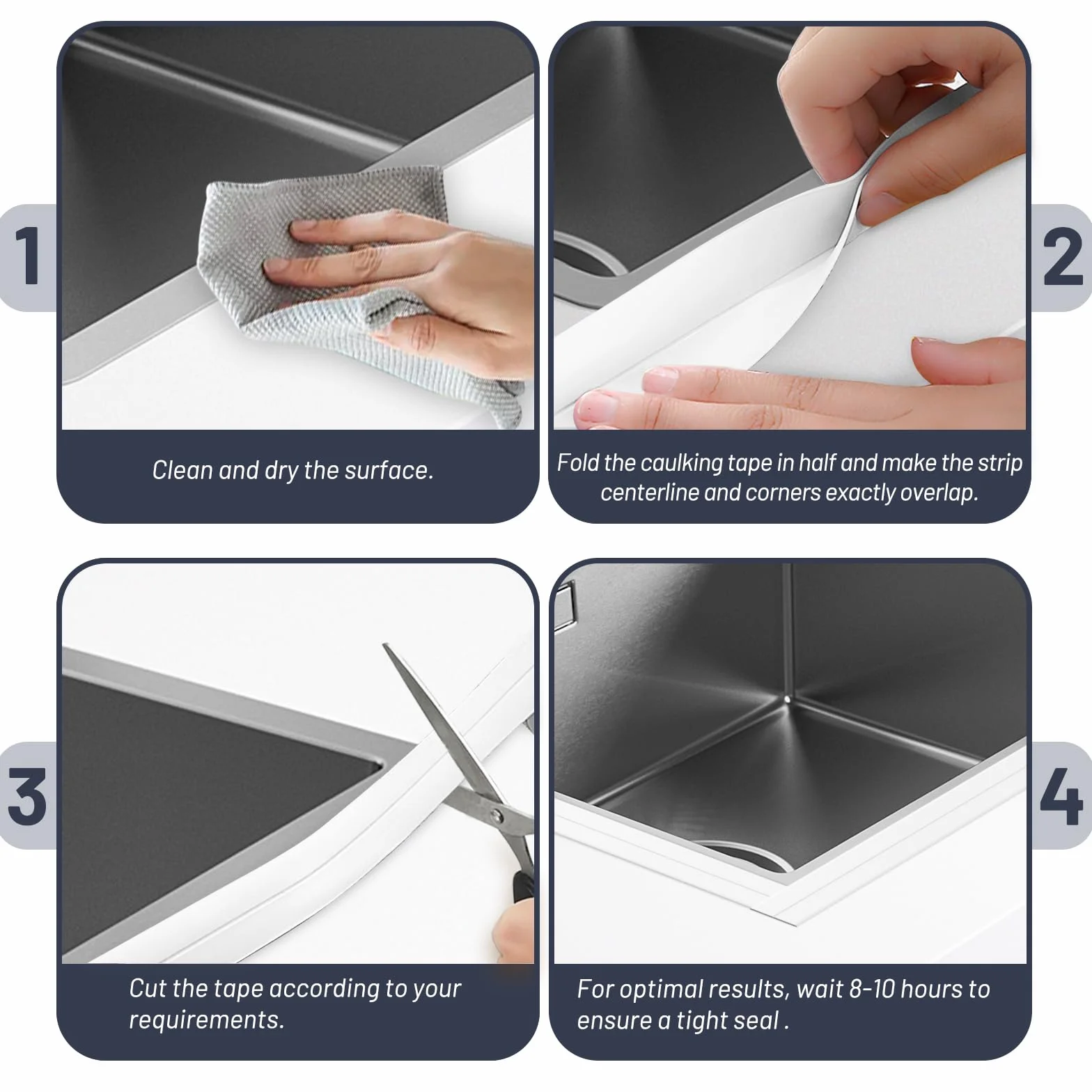 1

Clean and dry the surface.

2

Fold the caulking tape in half and make the strip centerline and corners exactly overlap.

3

Cut the tape according to your requirements.

4

For optimal results, wait 8-10 hours to ensure a tight seal .