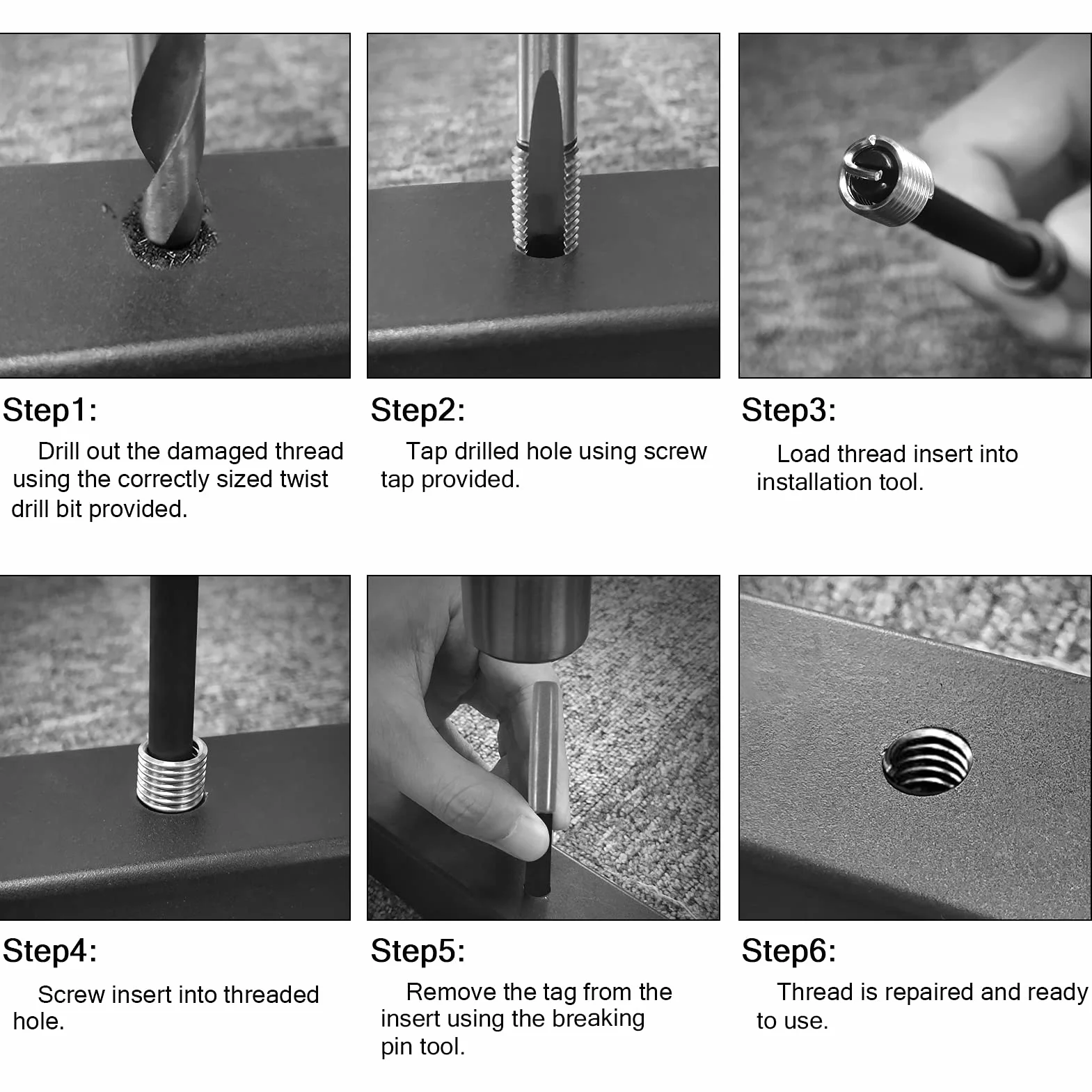 Step1:

Drill out the damaged thread using the correctly sized twist drill bit provided.

Step2:

Tap drilled hole using screw tap provided.

Step3:

Load thread insert into installation tool.

Step4:

Screw insert into threaded hole.

Step5:

Remove the tag from the insert using the breaking pin tool.

Step6:

Thread is repaired and ready to use.