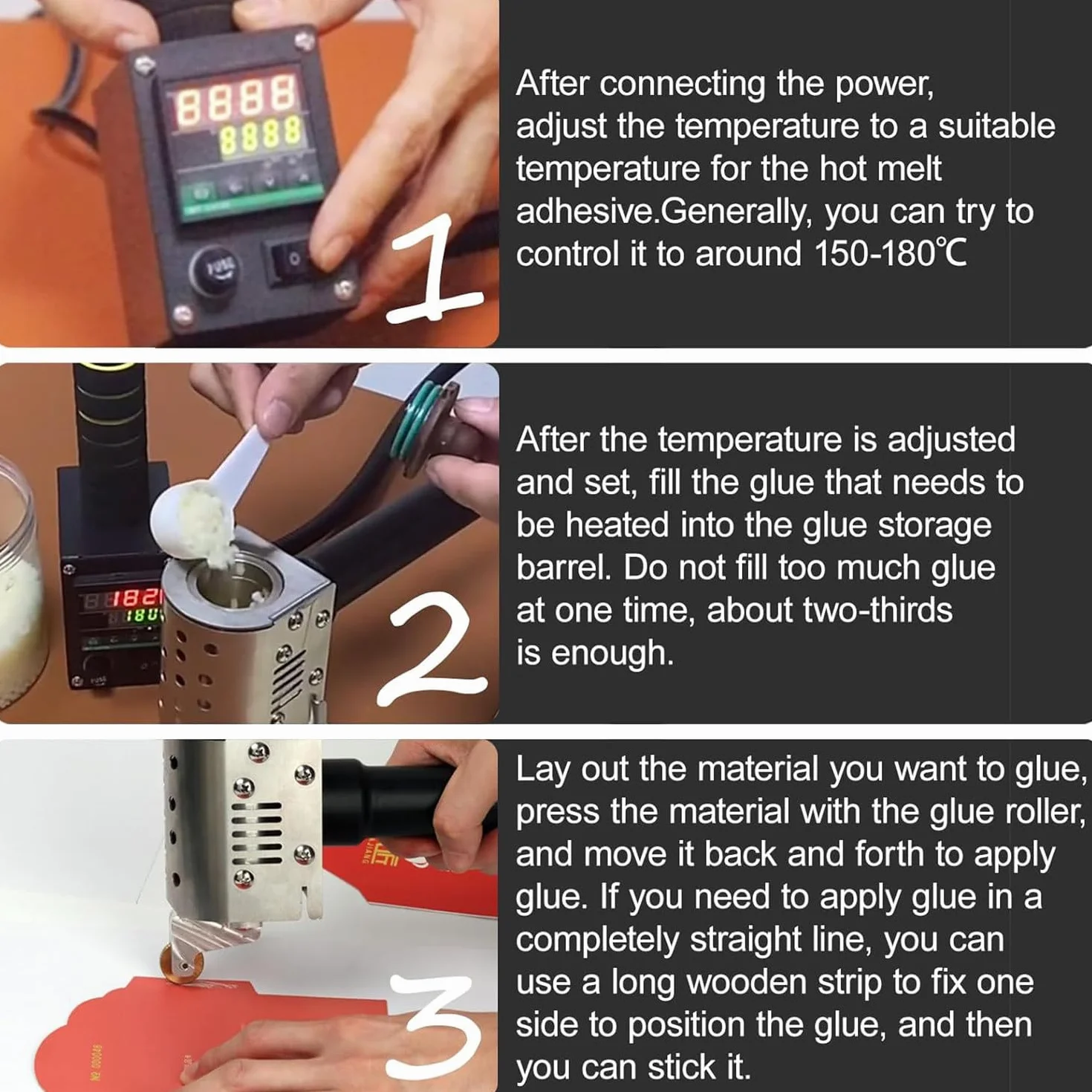 8888
8888
FUSE

1

After connecting the power, adjust the temperature to a suitable temperature for the hot melt adhesive.Generally, you can try to control it to around 150-180℃

182
180

2

After the temperature is adjusted and set, fill the glue that needs to be heated into the glue storage barrel. Do not fill too much glue at one time, about two-thirds is enough.

3

Lay out the material you want to glue, press the material with the glue roller, and move it back and forth to apply glue. If you need to apply glue in a completely straight line, you can use a long wooden strip to fix one side to position the glue, and then you can stick it.