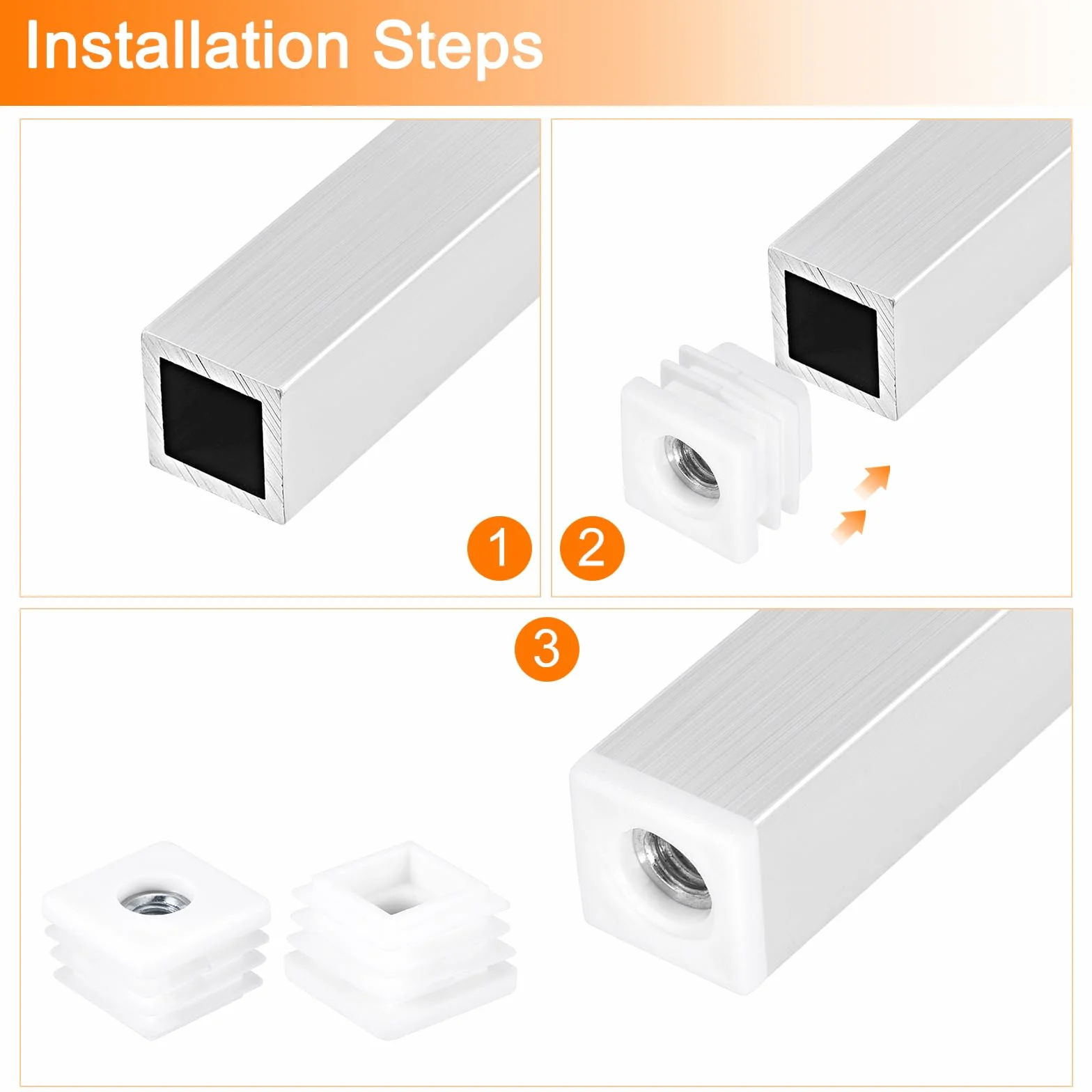 Installation Steps

1

2

3