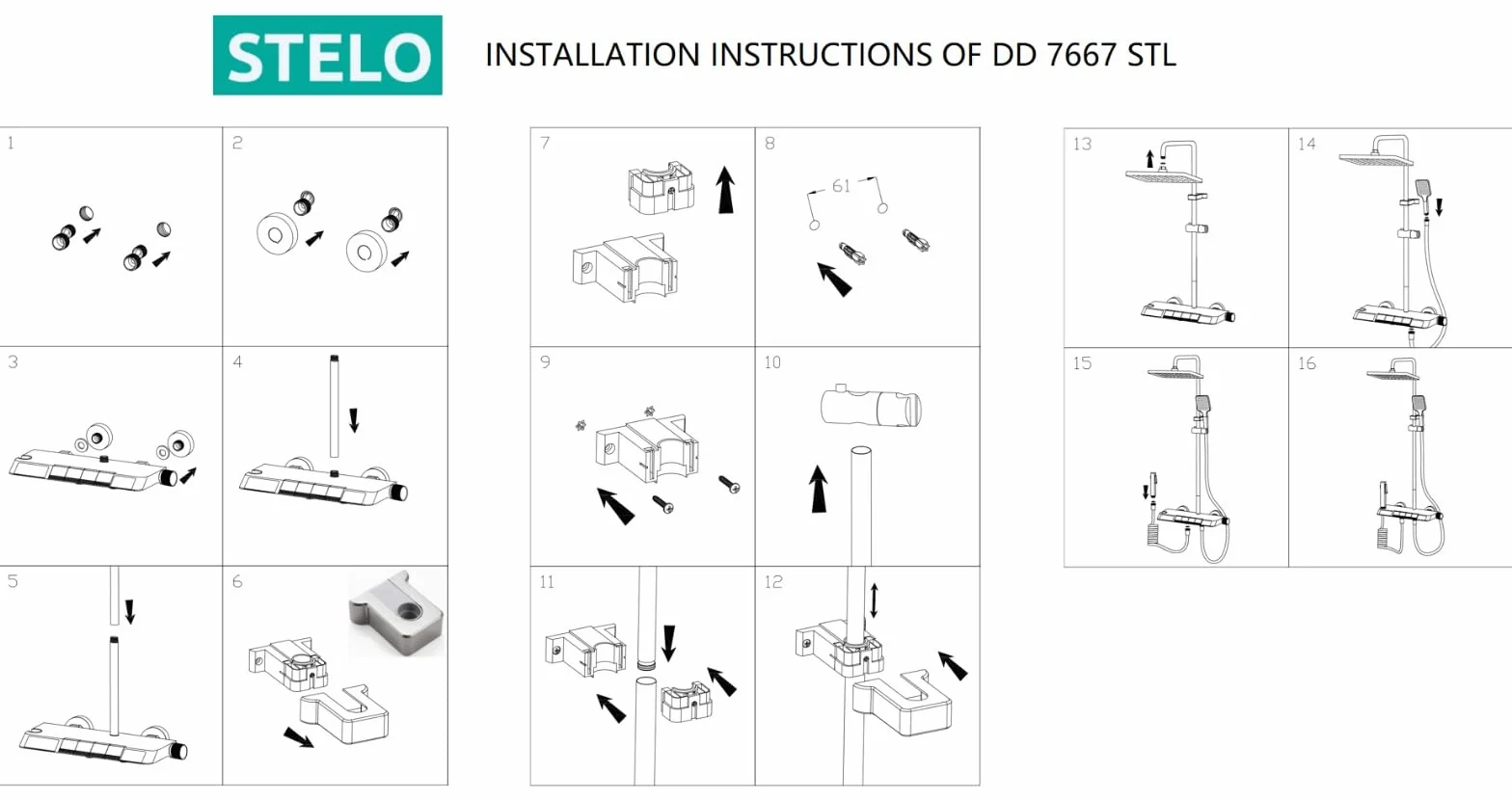 STELO

INSTALLATION INSTRUCTIONS OF DD 7667 STL

1

2

3

4

5

6

7

8

61

9

10

11

12

13

14

15

16