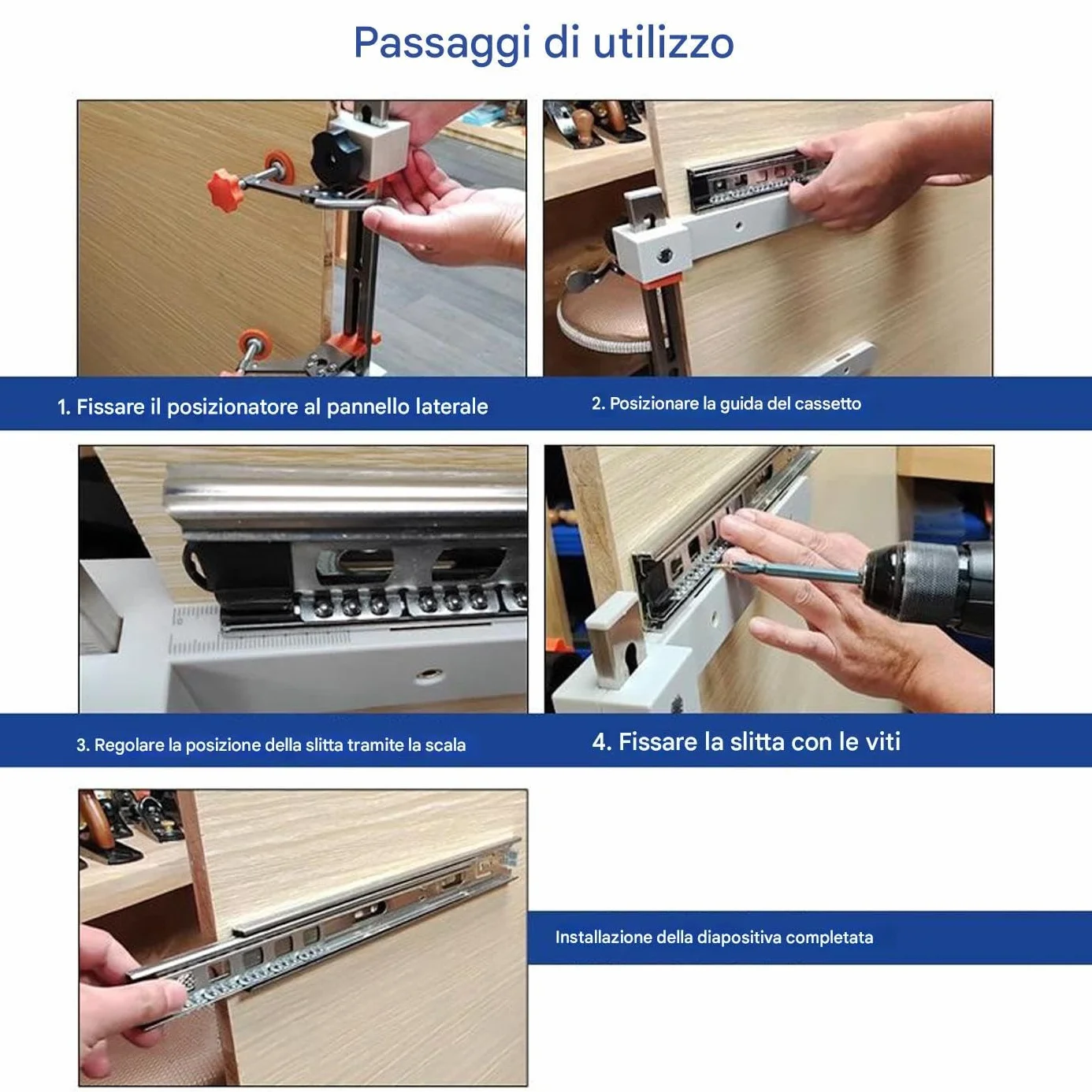 Passaggi di utilizzo

1. Fissare il posizionatore al pannello laterale

2. Posizionare la guida del cassetto

3. Regolare la posizione della slitta tramite la scala

4. Fissare la slitta con le viti

Installazione della diapositiva completata