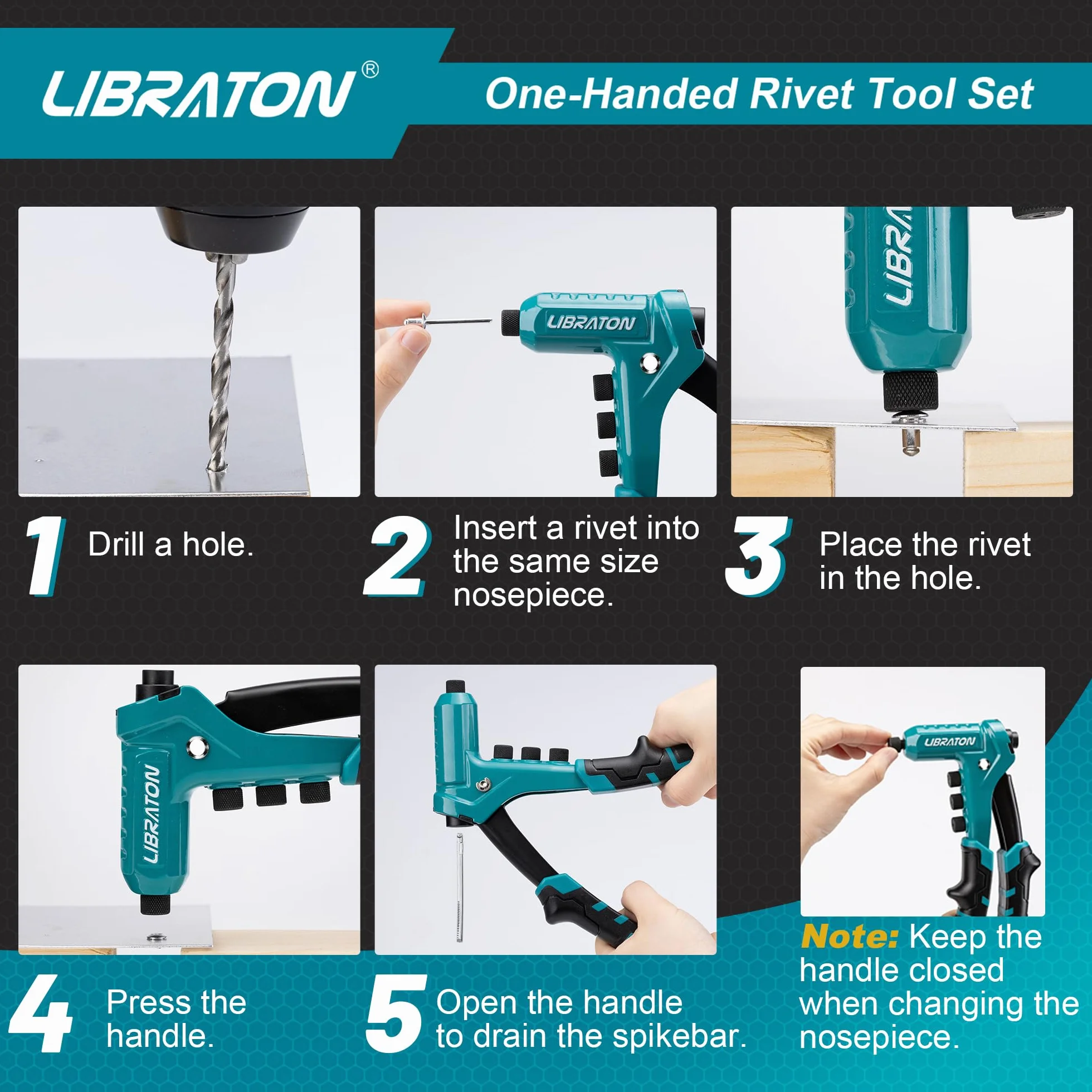 LIBRATON®

One-Handed Rivet Tool Set

LIBRATON

LIBRA

1 Drill a hole.

2 Insert a rivet into the same size nosepiece.

3 Place the rivet in the hole.

LIBRATON

LIBRATON

4 Press the handle.

5 Open the handle to drain the spikebar.

Note: Keep the handle closed when changing the nosepiece.