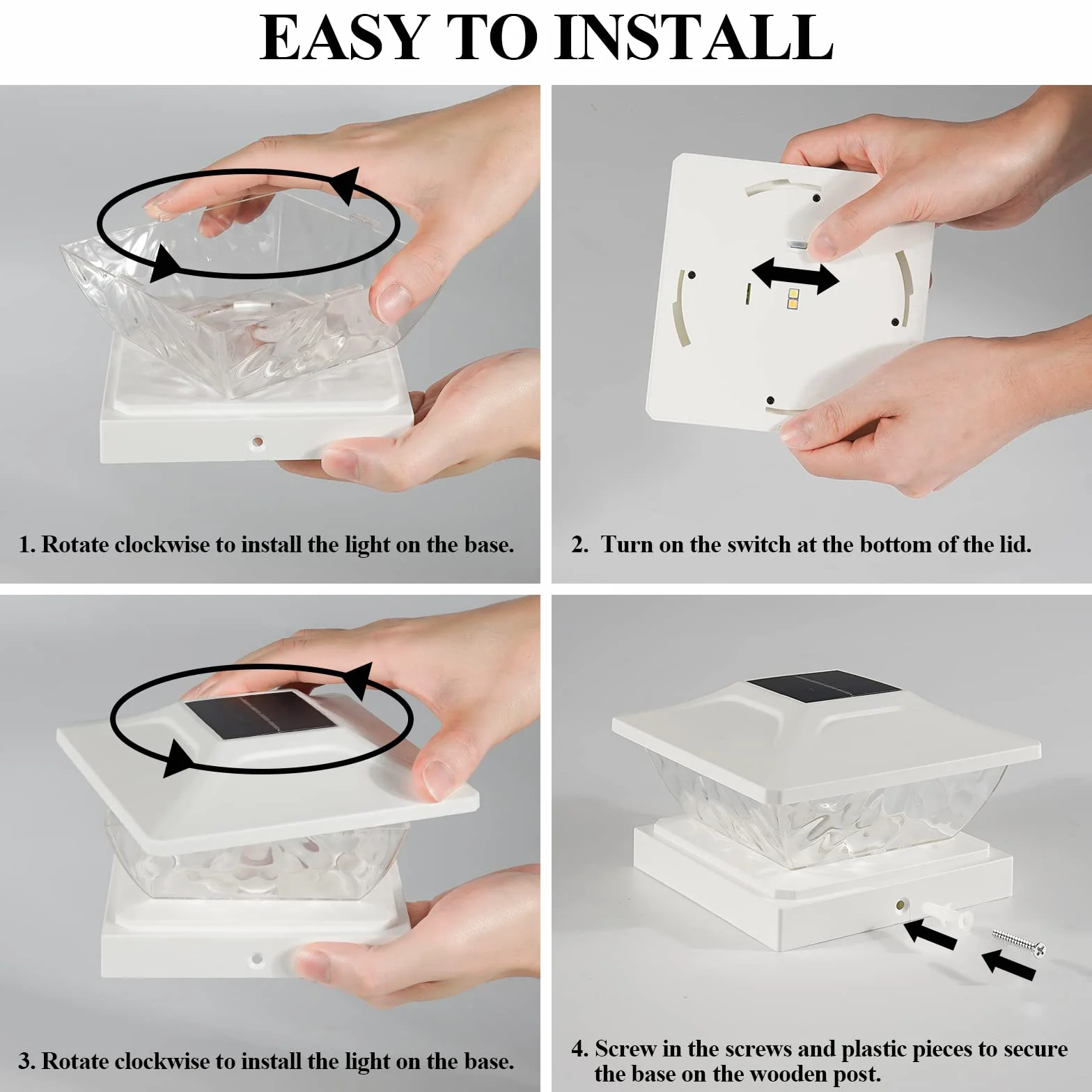 EASY TO INSTALL

1. Rotate clockwise to install the light on the base.

2. Turn on the switch at the bottom of the lid.

3. Rotate clockwise to install the light on the base.

4. Screw in the screws and plastic pieces to secure the base on the wooden post.