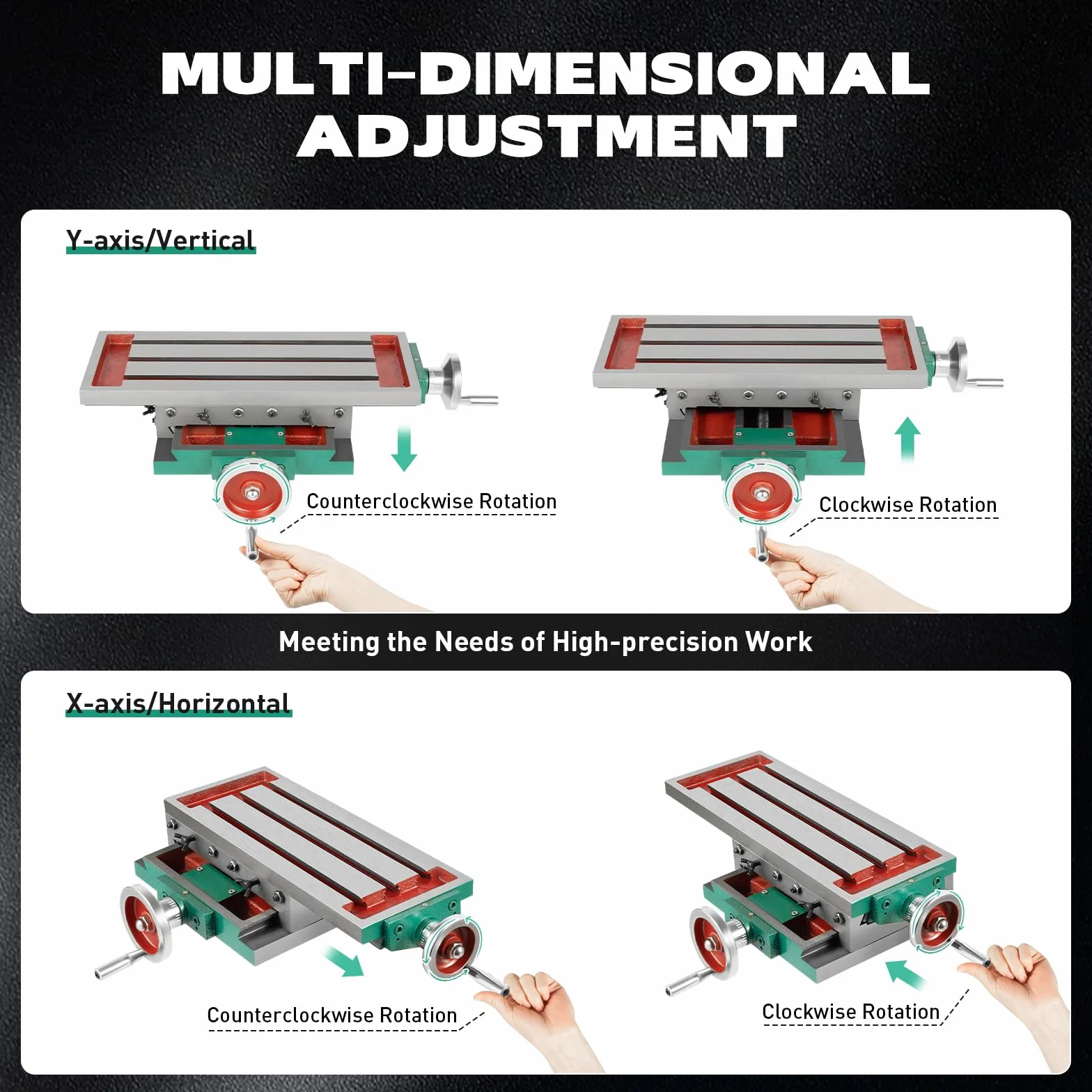 MULTI-DIMENSIONAL ADJUSTMENT

Y-axis/Vertical

Counterclockwise Rotation

Clockwise Rotation

Meeting the Needs of High-precision Work

X-axis/Horizontal

Counterclockwise Rotation

Clockwise Rotation