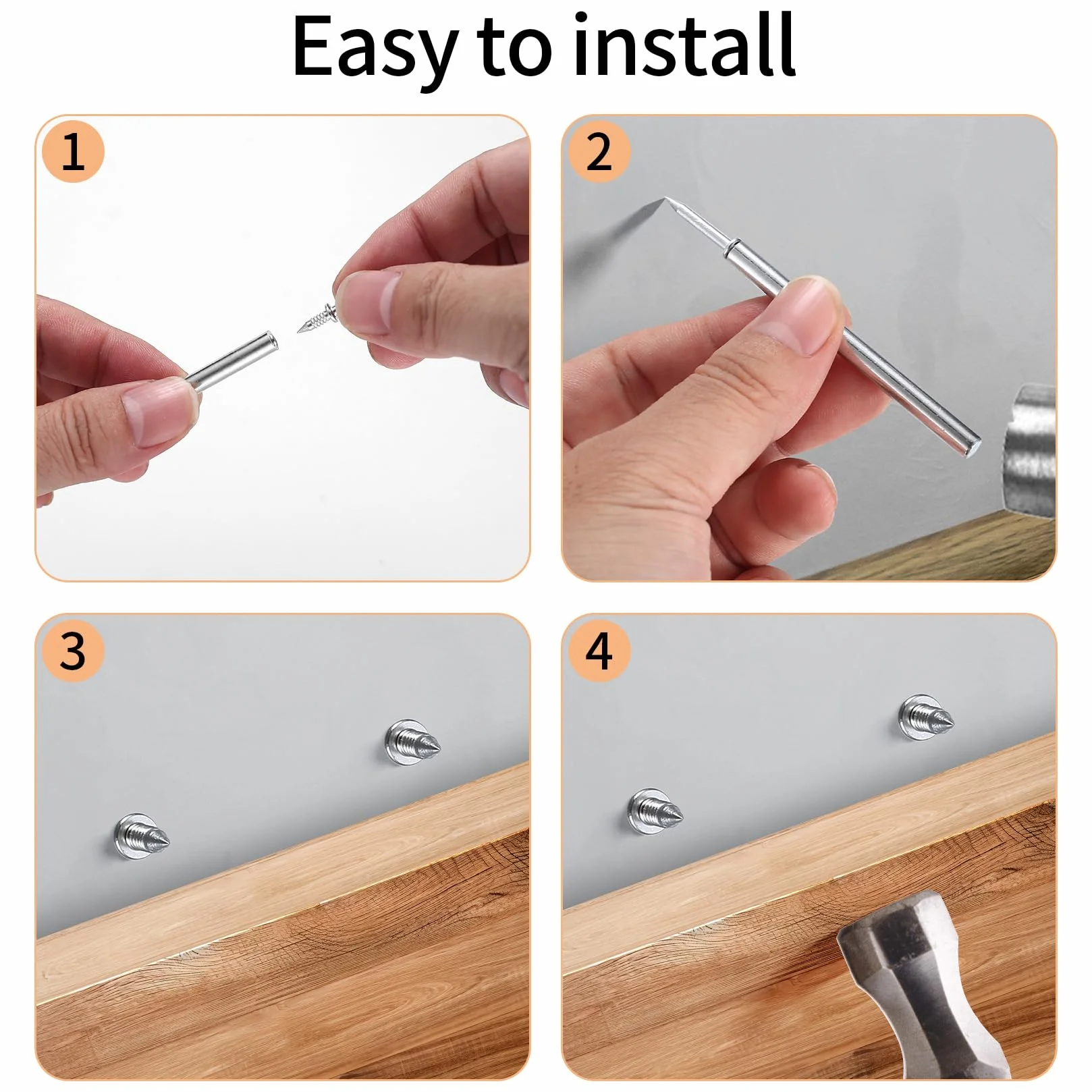 Easy to install

1

2

3

4