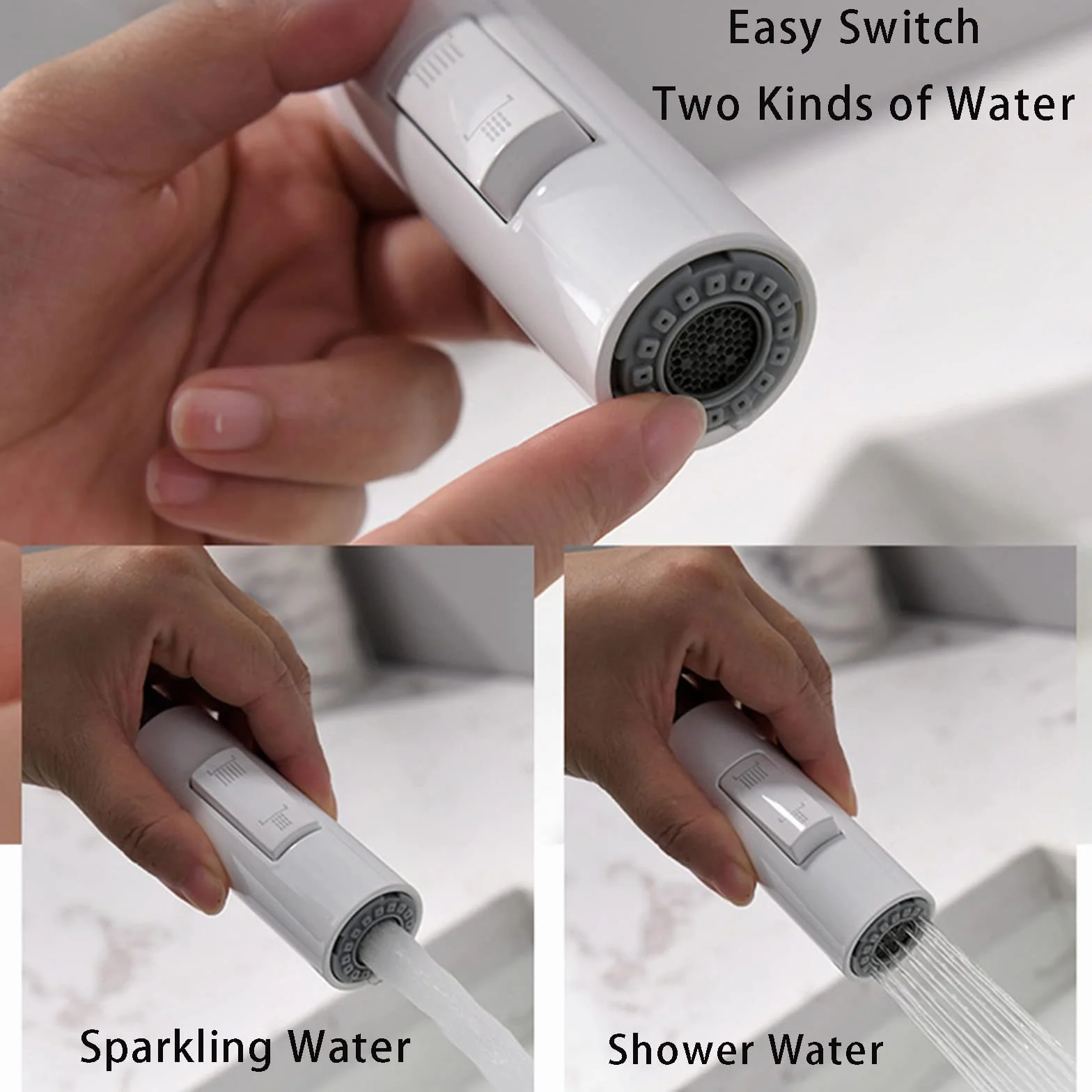 Easy Switch
Two Kinds of Water

Sparkling Water

Shower Water