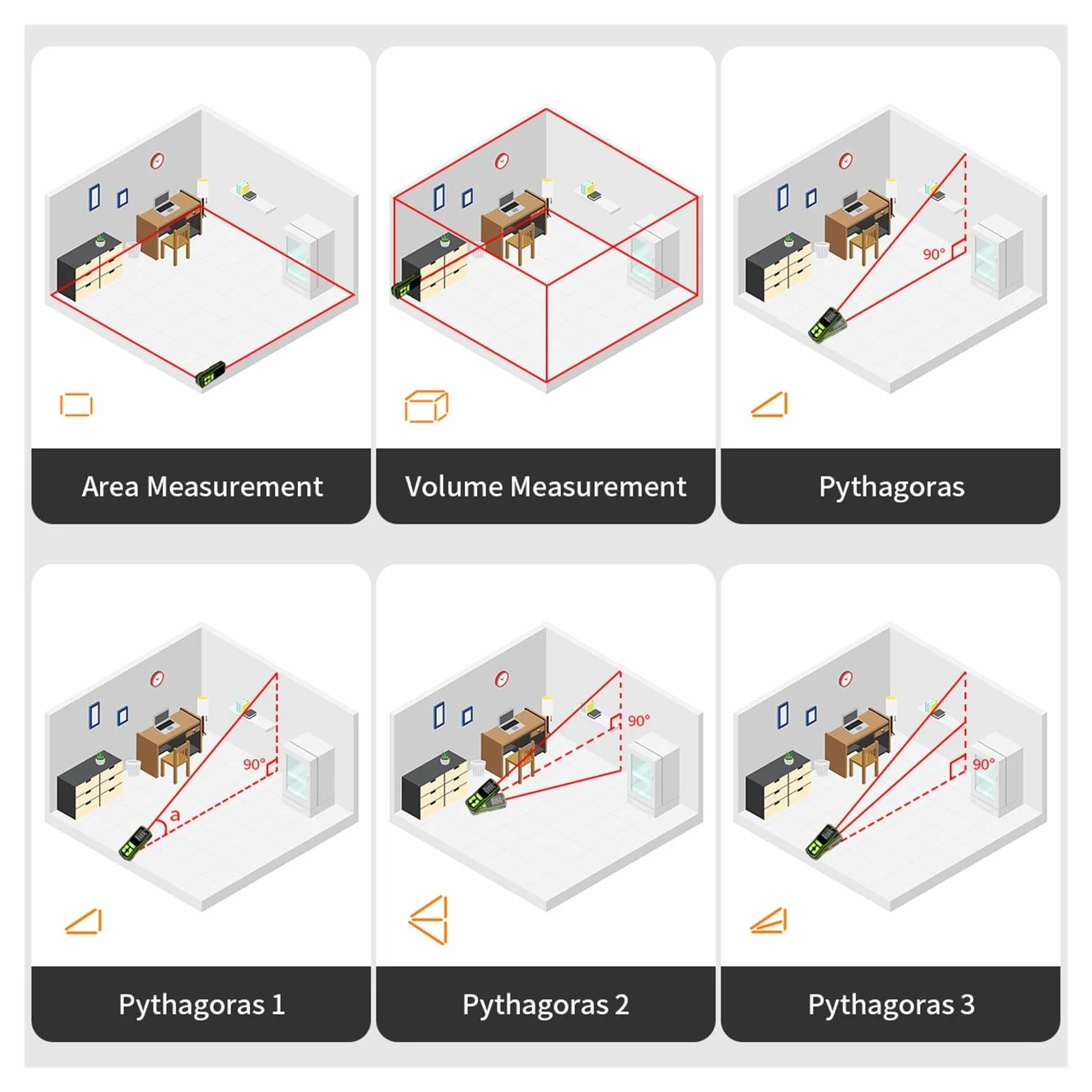 Area Measurement

Volume Measurement

90°

Pythagoras

90°

a

Pythagoras 1

90°

Pythagoras 2

90°

Pythagoras 3