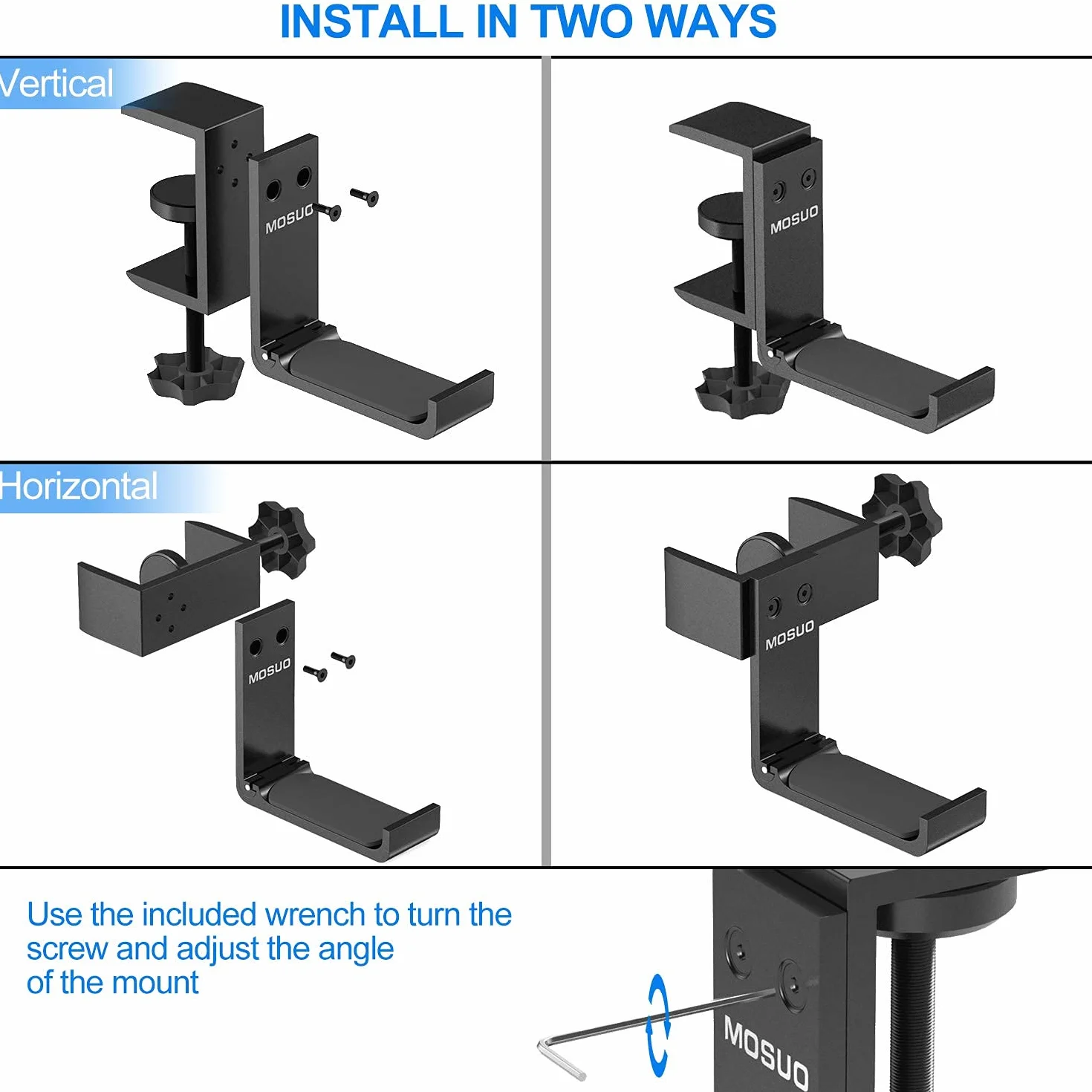 INSTALL IN TWO WAYS

Vertical

MOSUO

MOSUO

Horizontal

MOSUO

MOSUO

Use the included wrench to turn the screw and adjust the angle of the mount

MOSUO