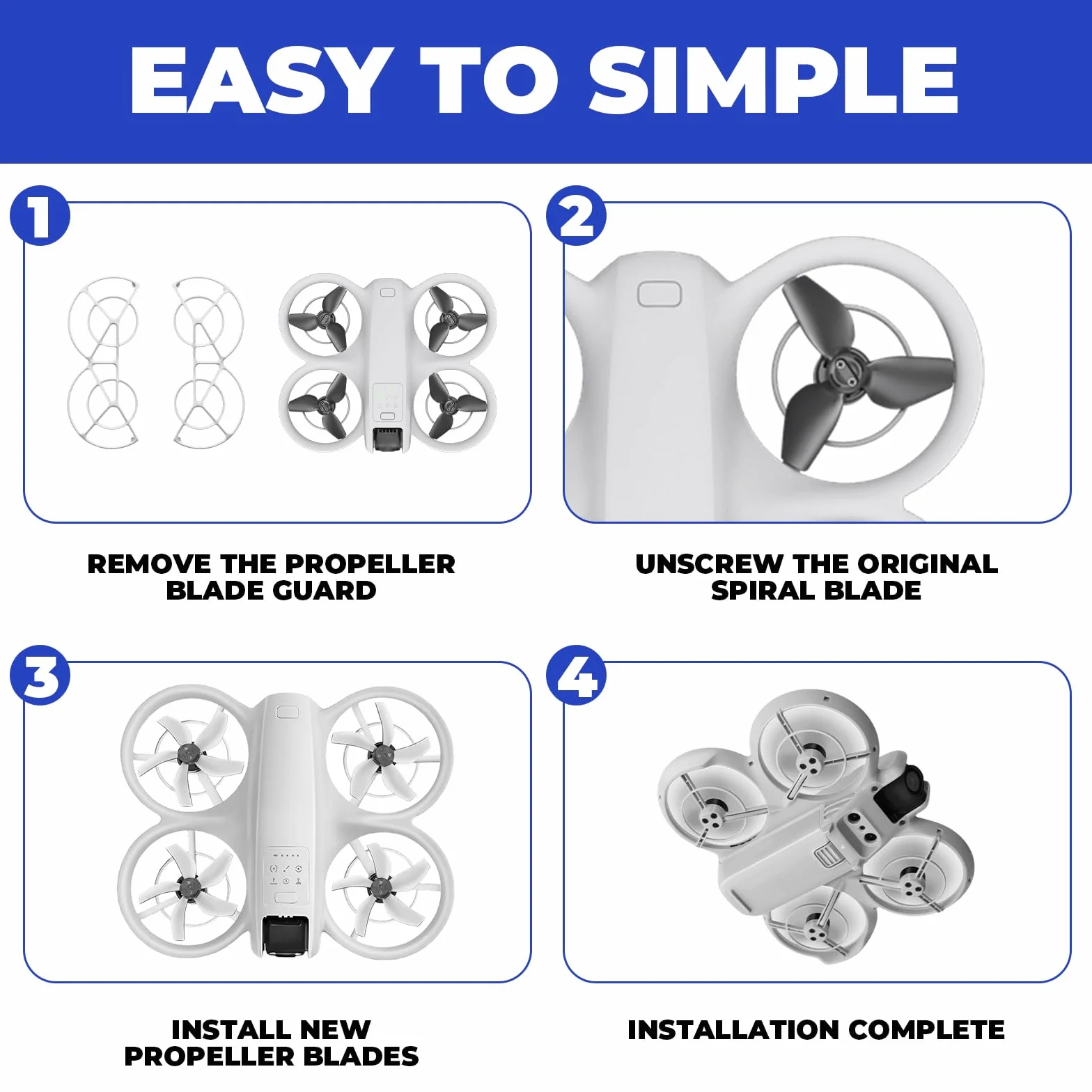 EASY TO SIMPLE

1

REMOVE THE PROPELLER BLADE GUARD

2

UNSCREW THE ORIGINAL SPIRAL BLADE

3

INSTALL NEW PROPELLER BLADES

4

INSTALLATION COMPLETE