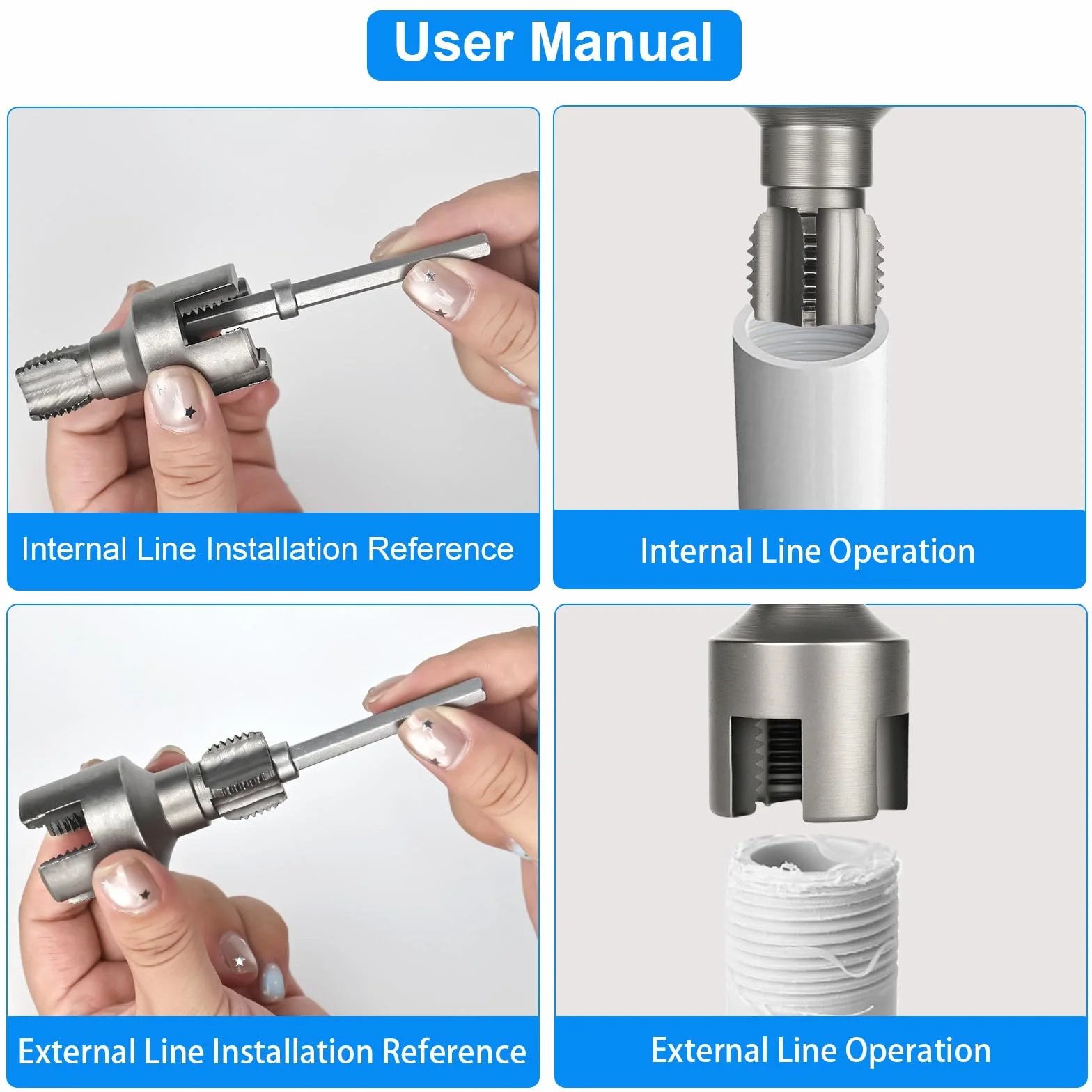 User Manual

Internal Line Installation Reference

Internal Line Operation

External Line Installation Reference

External Line Operation