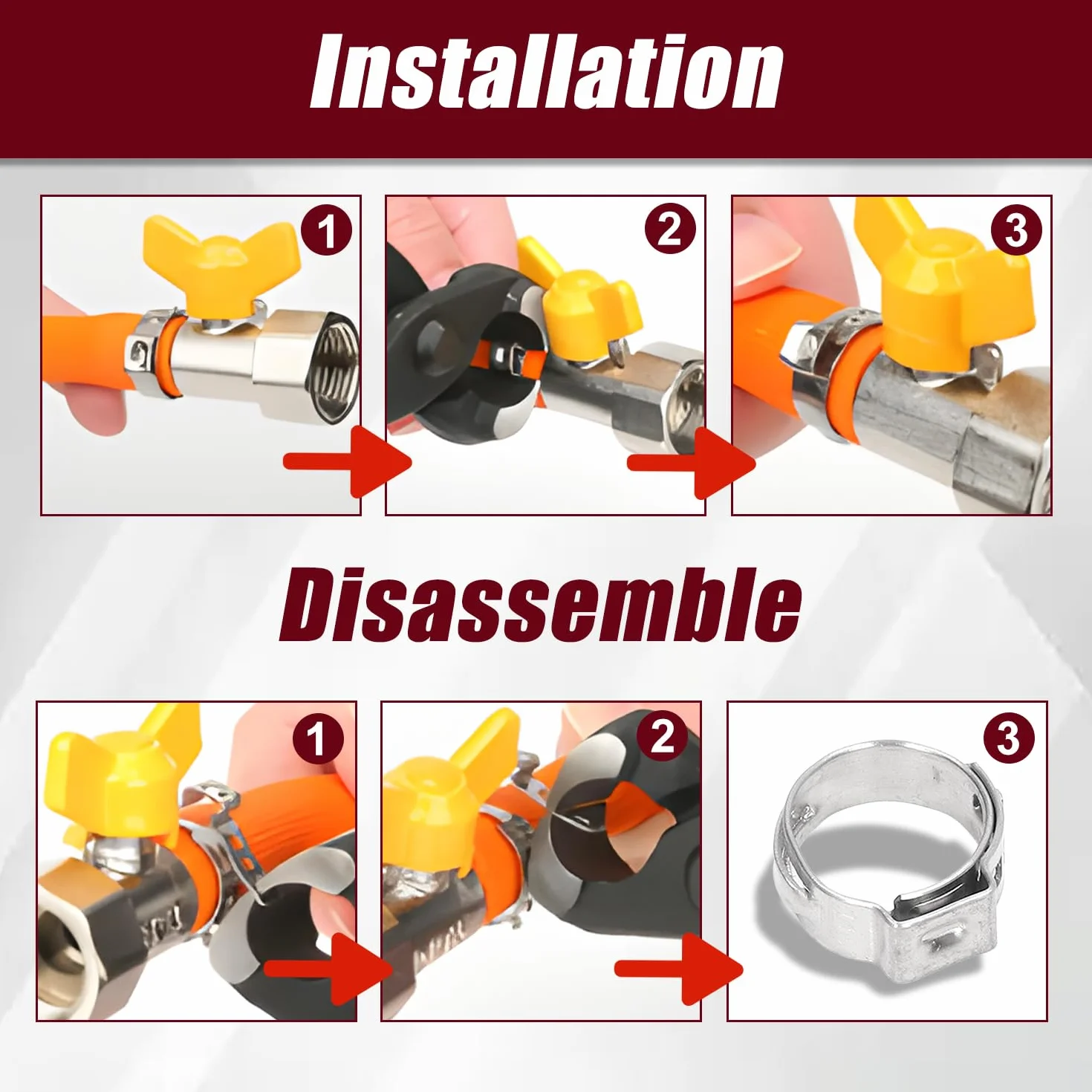 Installation

1

2

3

Disassemble

1

2

3