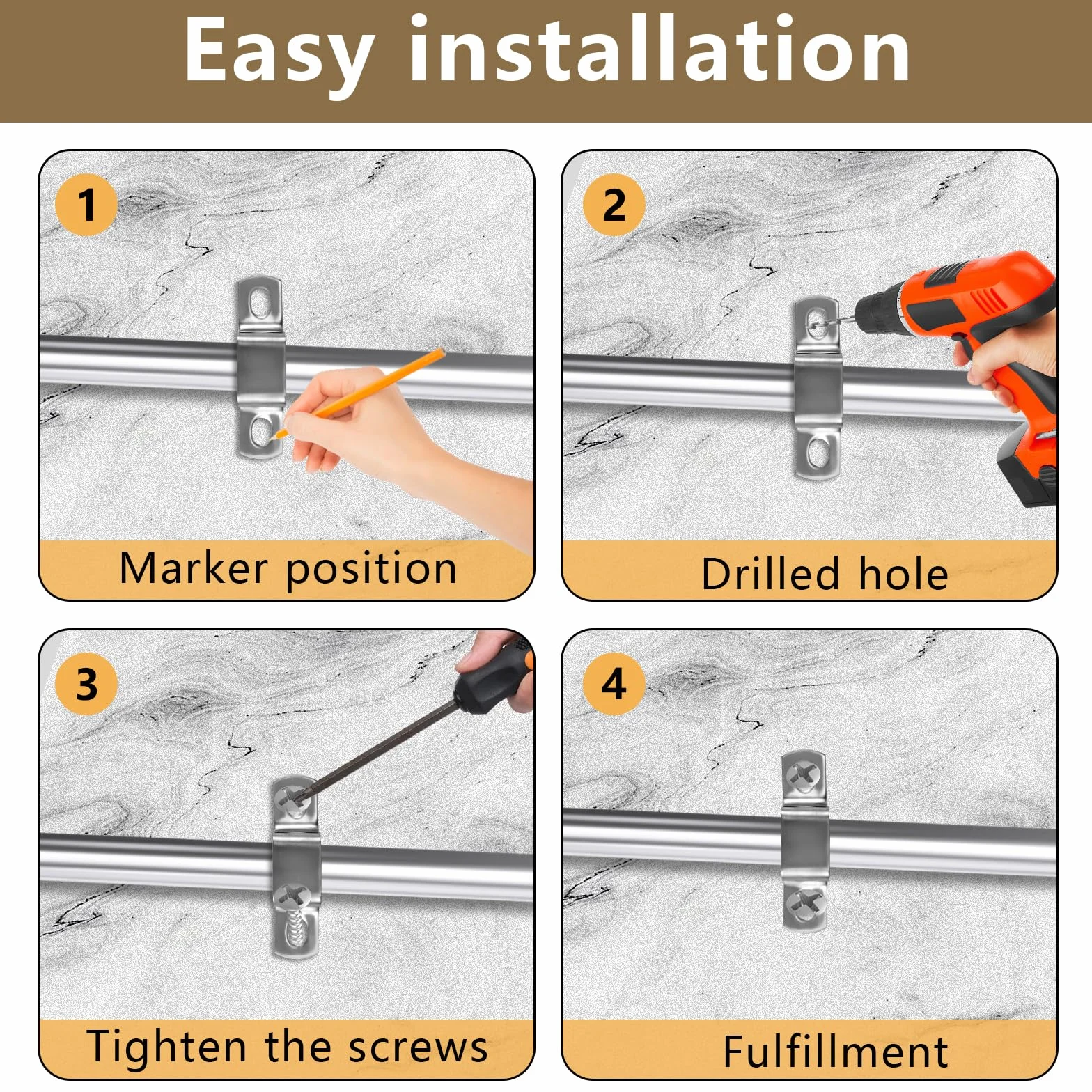 Easy installation

1
Marker position

2
Drilled hole

3
Tighten the screws

4
Fulfillment