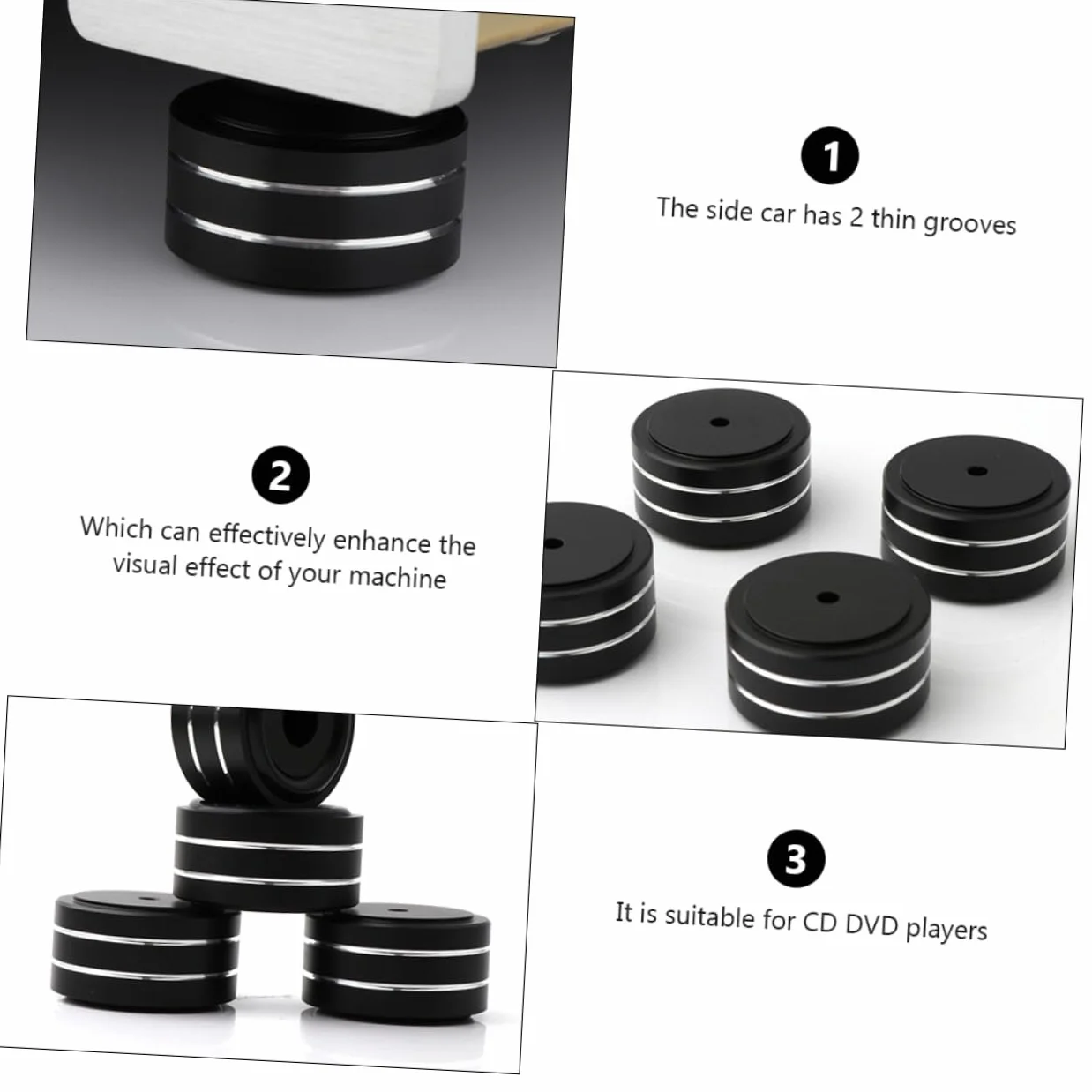 1
The side car has 2 thin grooves

2
Which can effectively enhance the visual effect of your machine

3
It is suitable for CD DVD players