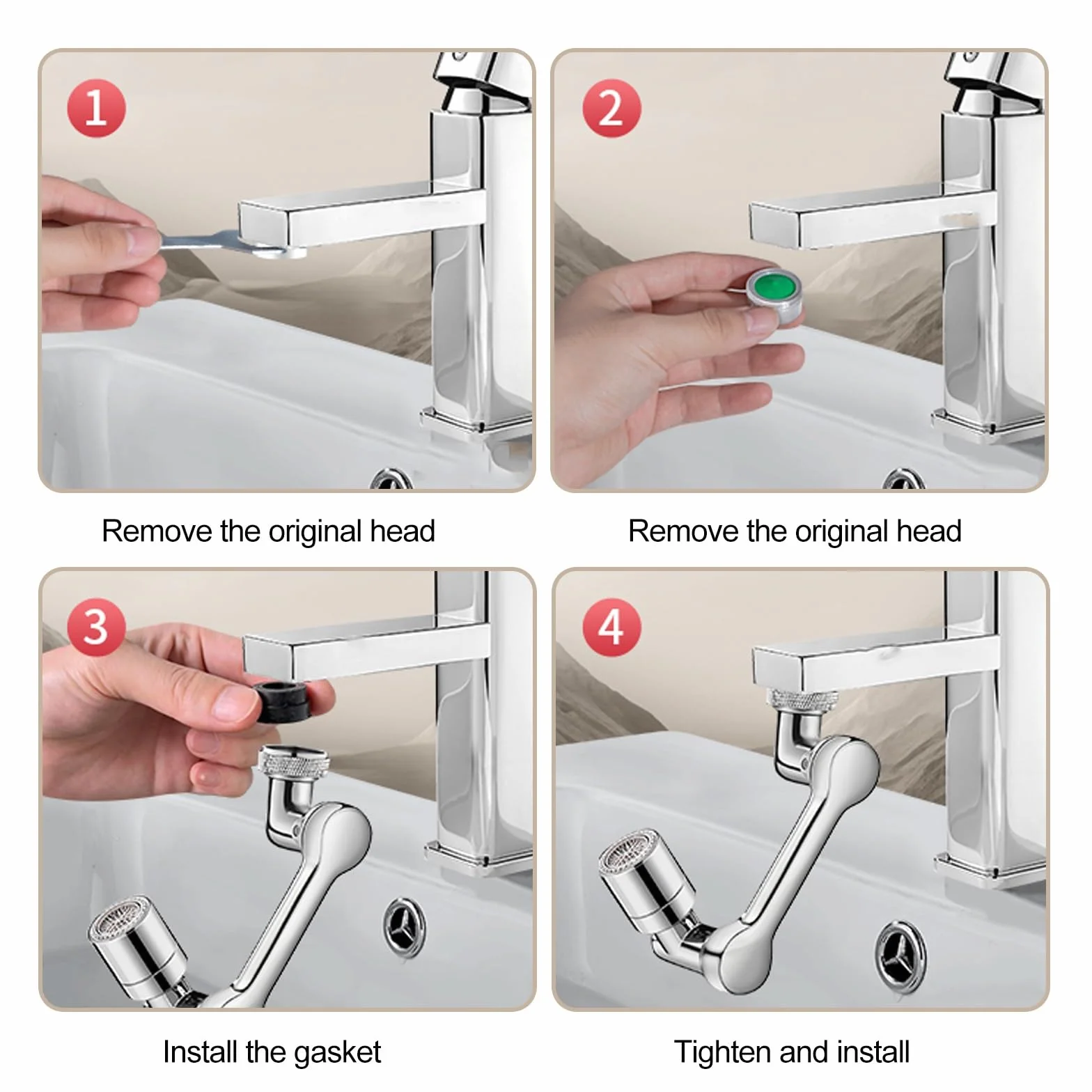 1

Remove the original head

2

Remove the original head

3

Install the gasket

4

Tighten and install