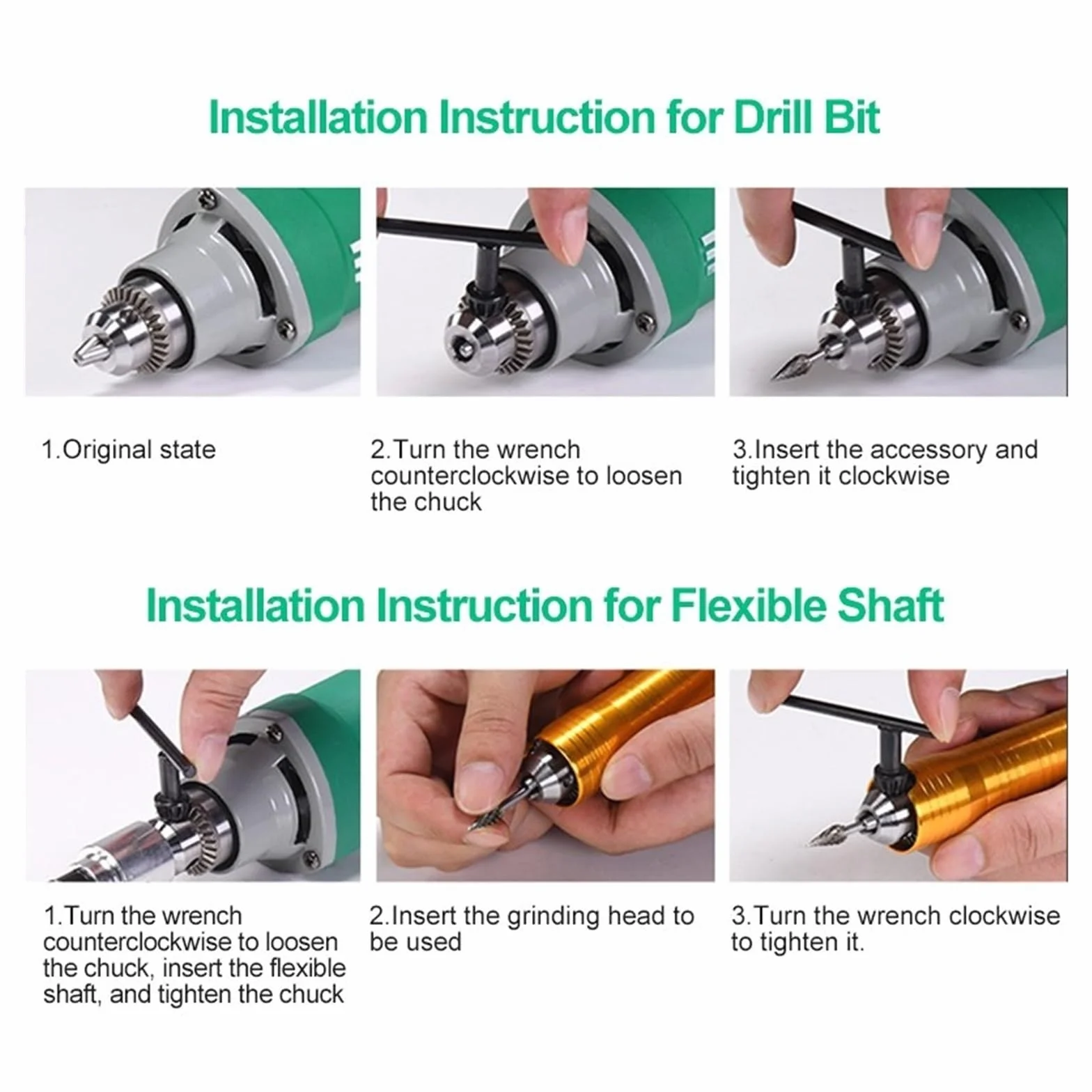 Installation Instruction for Drill Bit

1.Original state

2.Turn the wrench counterclockwise to loosen the chuck

3.Insert the accessory and tighten it clockwise

Installation Instruction for Flexible Shaft

1.Turn the wrench counterclockwise to loosen the chuck, insert the flexible shaft, and tighten the chuck

2.Insert the grinding head to be used

3.Turn the wrench clockwise to tighten it.