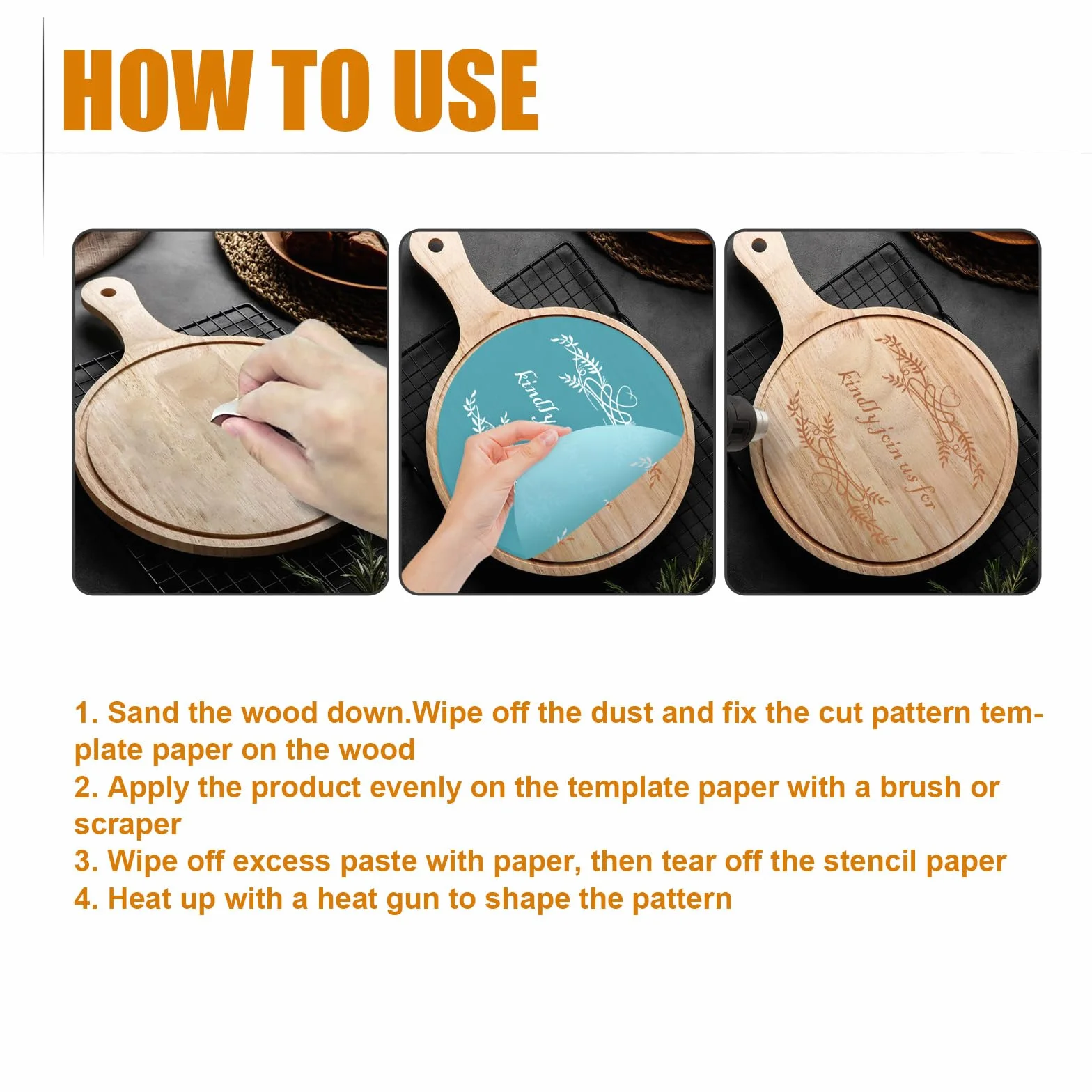 HOW TO USE

kindly

kindly join us for

1. Sand the wood down.Wipe off the dust and fix the cut pattern template paper on the wood
2. Apply the product evenly on the template paper with a brush or scraper
3. Wipe off excess paste with paper, then tear off the stencil paper
4. Heat up with a heat gun to shape the pattern