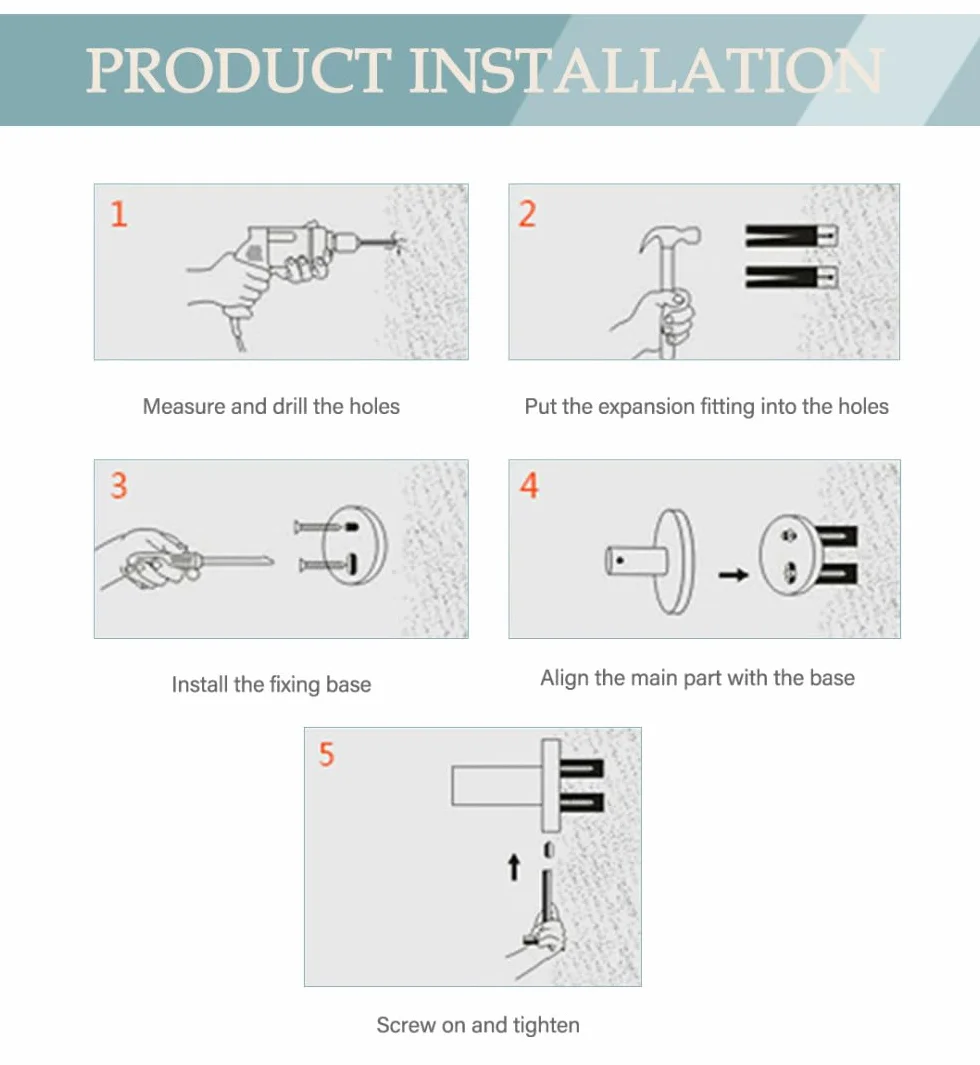 PRODUCT INSTALLATION

1

Measure and drill the holes

2

Put the expansion fitting into the holes

3

Install the fixing base

4

Align the main part with the base

5

Screw on and tighten