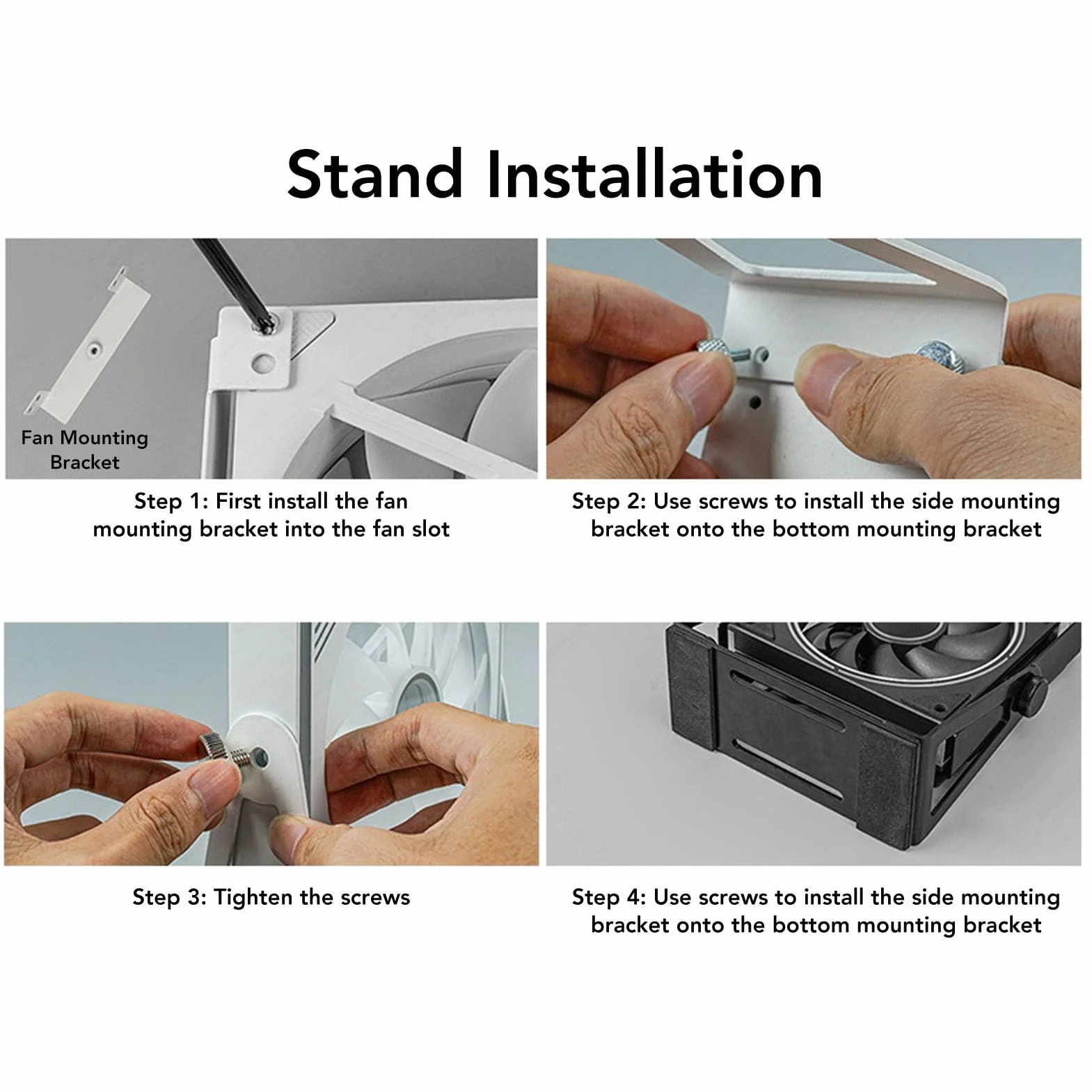 Stand Installation

Fan Mounting Bracket

Step 1: First install the fan mounting bracket into the fan slot

Step 2: Use screws to install the side mounting bracket onto the bottom mounting bracket

Step 3: Tighten the screws

Step 4: Use screws to install the side mounting bracket onto the bottom mounting bracket