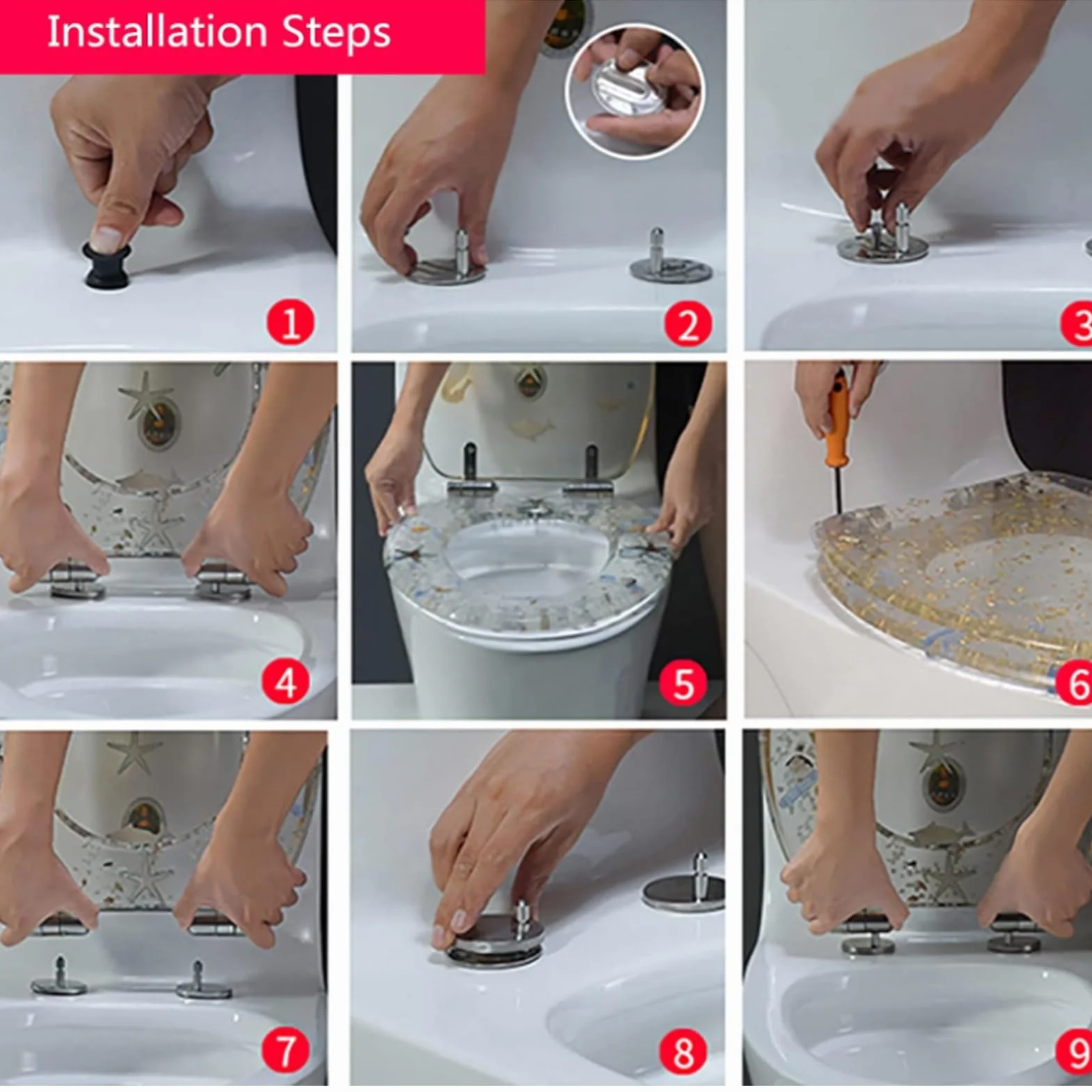 Installation Steps

1

2

3

4

5

6

7

8

9