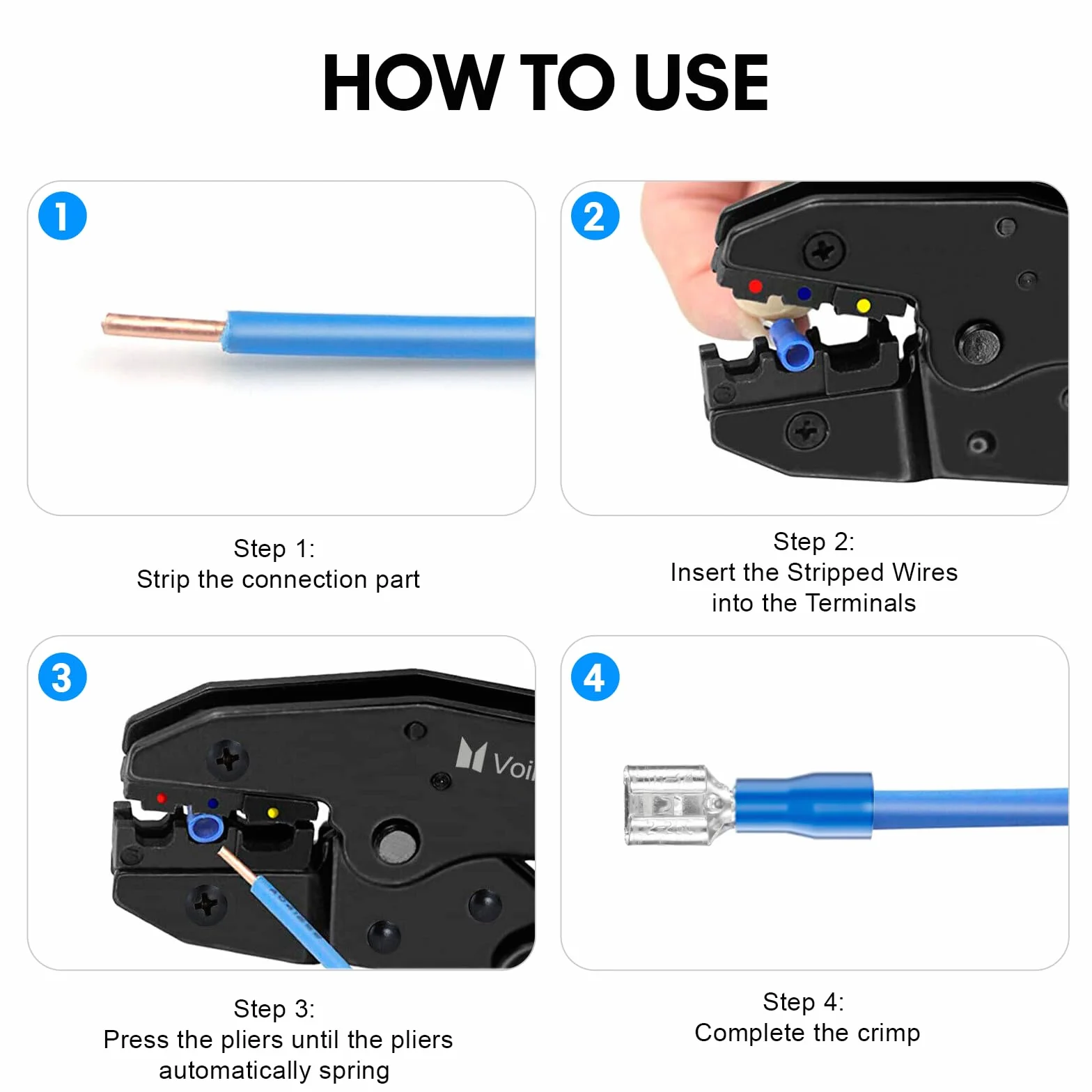 HOW TO USE

1

Step 1:
Strip the connection part

2

Step 2:
Insert the Stripped Wires into the Terminals

3

Voi

Step 3:
Press the pliers until the pliers automatically spring

4

Step 4:
Complete the crimp