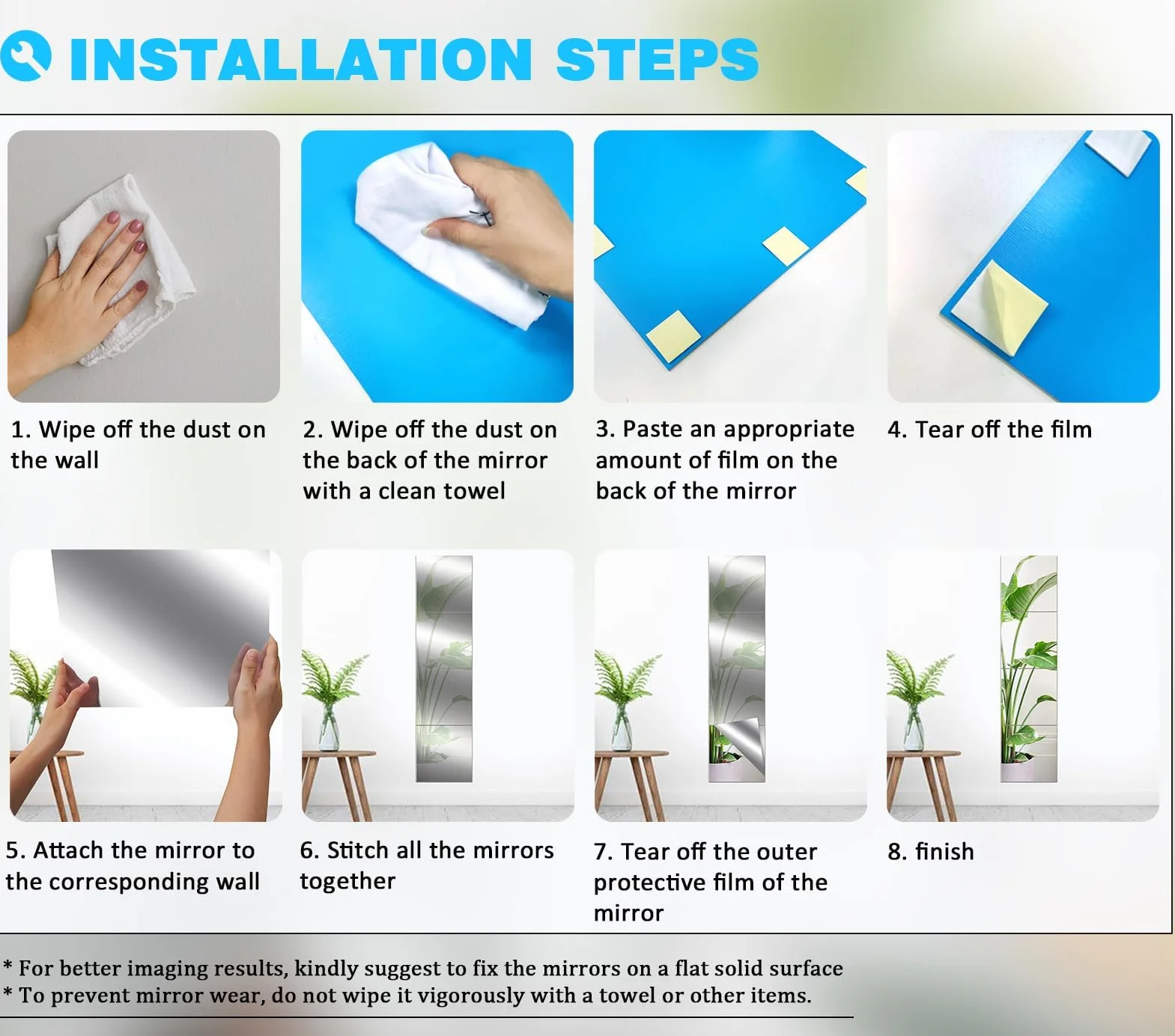 INSTALLATION STEPS

1. Wipe off the dust on the wall

2. Wipe off the dust on the back of the mirror with a clean towel

3. Paste an appropriate amount of film on the back of the mirror

4. Tear off the film

5. Attach the mirror to the corresponding wall

6. Stitch all the mirrors together

7. Tear off the outer protective film of the mirror

8. finish

* For better imaging results, kindly suggest to fix the mirrors on a flat solid surface
* To prevent mirror wear, do not wipe it vigorously with a towel or other items.