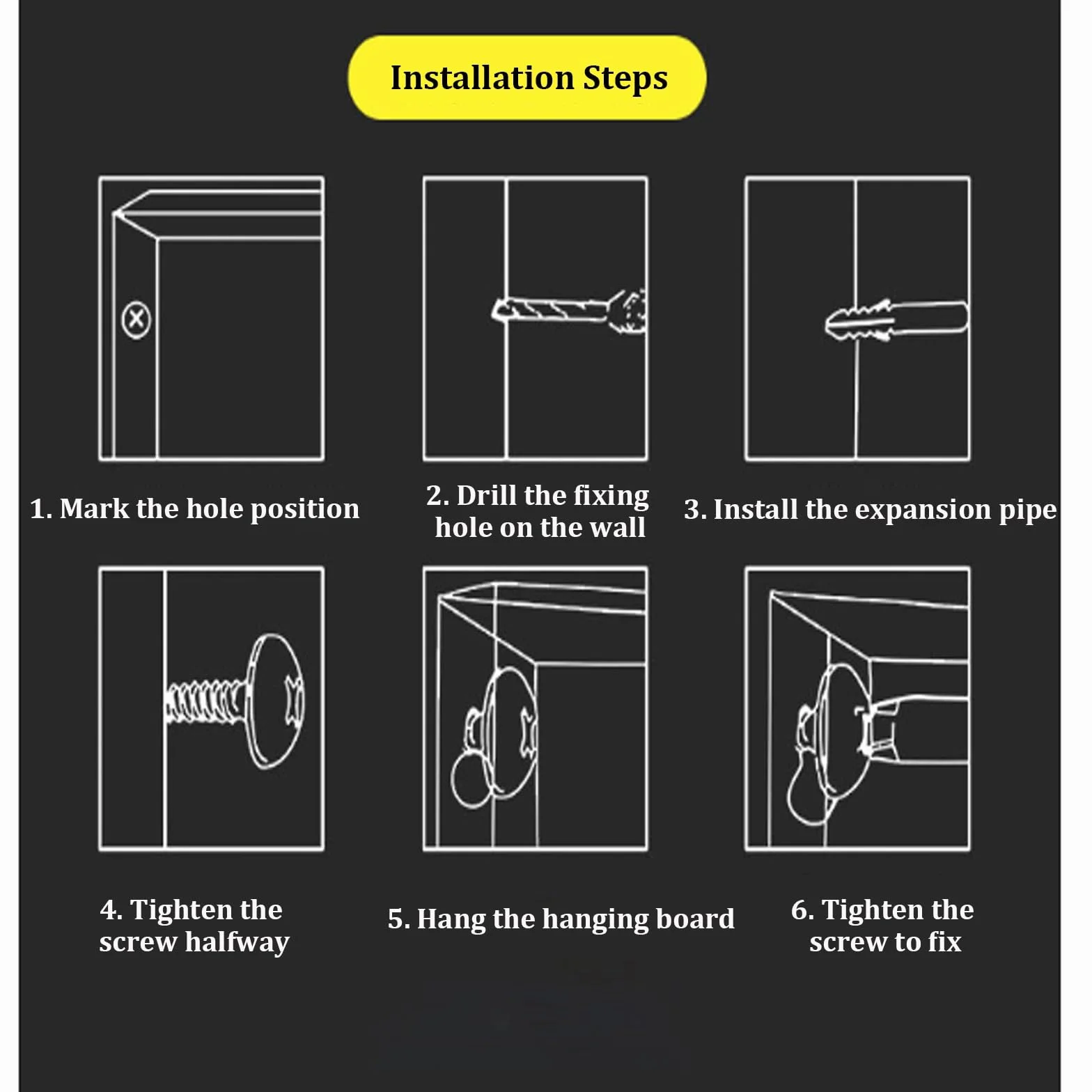 Installation Steps

1. Mark the hole position

2. Drill the fixing hole on the wall

3. Install the expansion pipe

4. Tighten the screw halfway

5. Hang the hanging board

6. Tighten the screw to fix