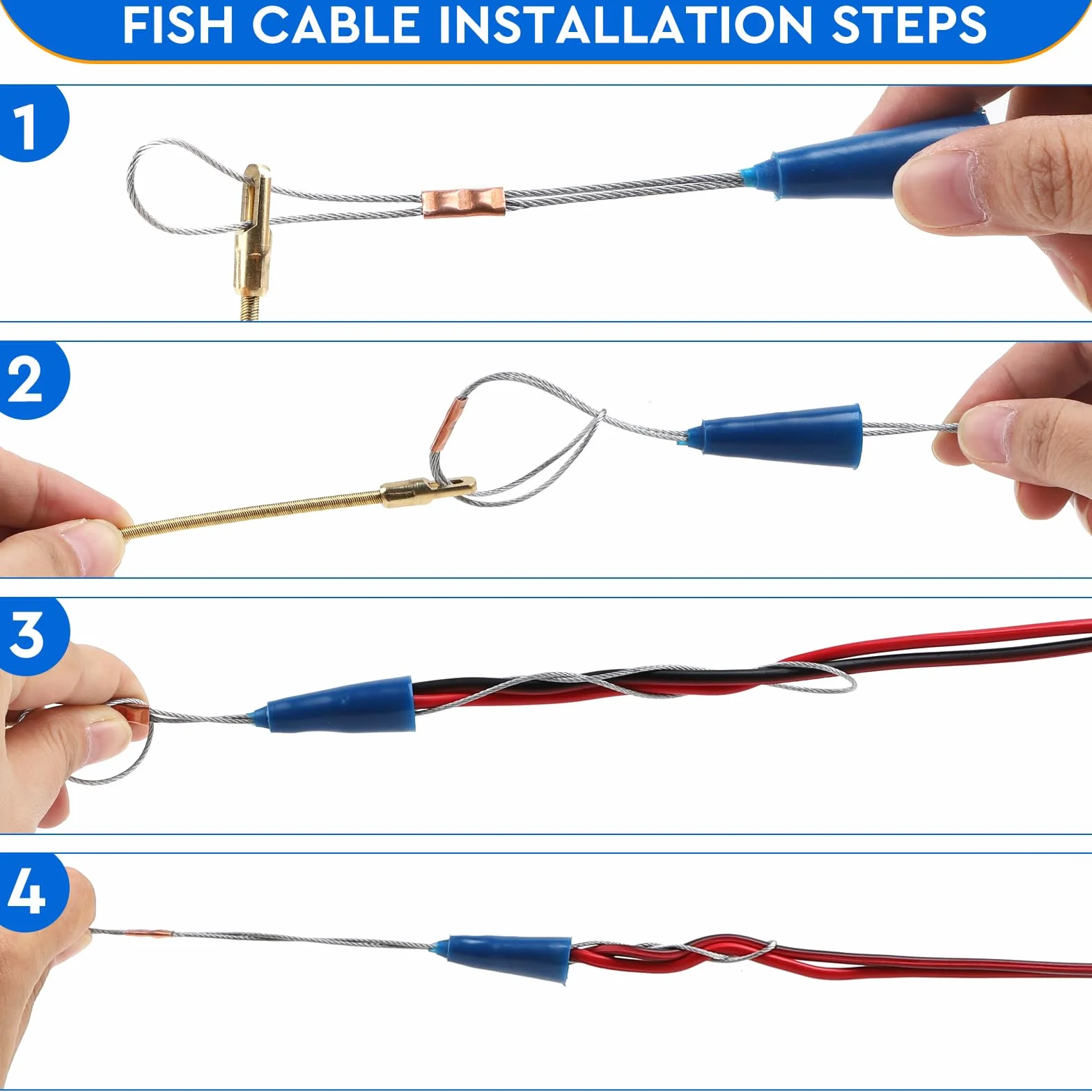 FISH CABLE INSTALLATION STEPS

1

2

3

4