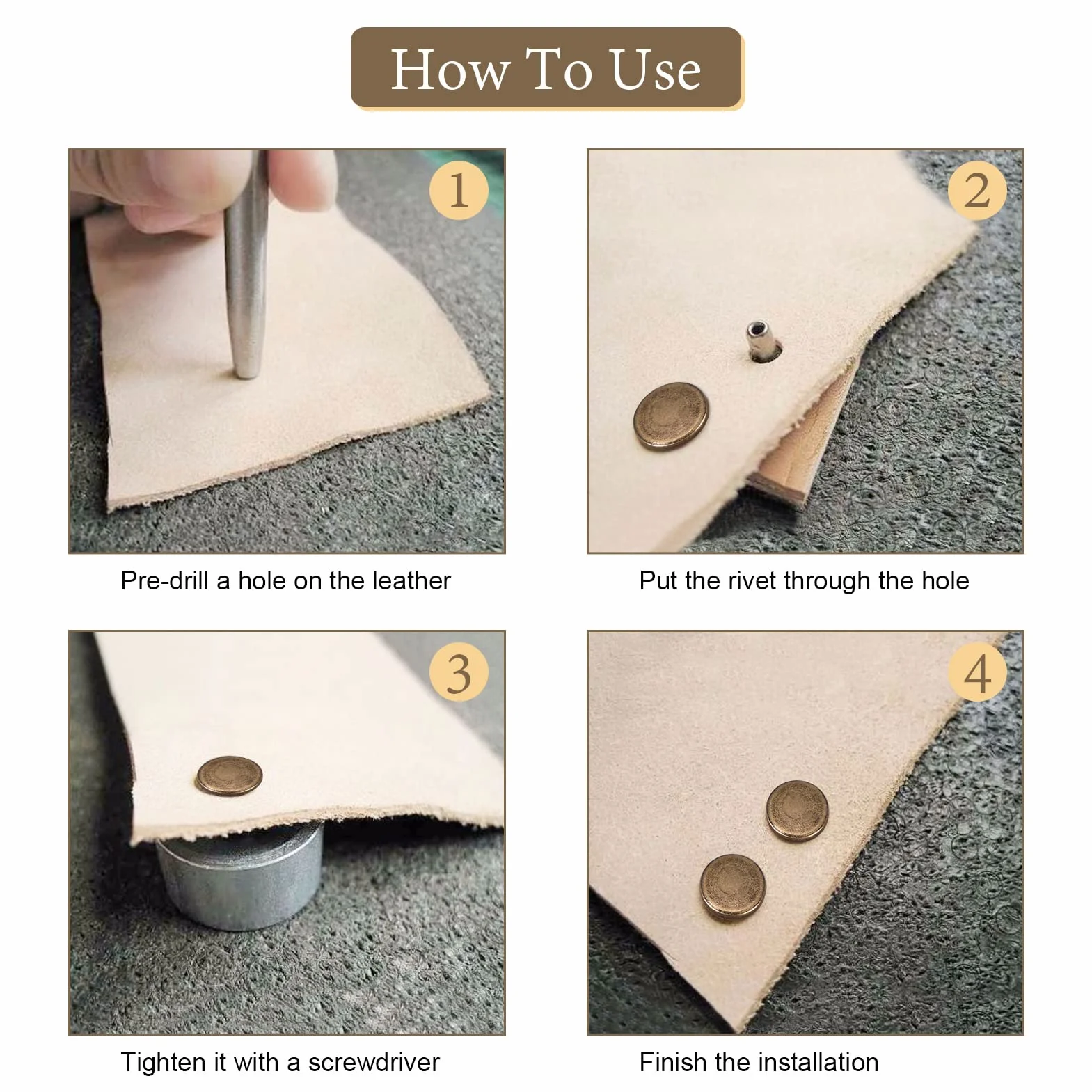 How To Use

1

Pre-drill a hole on the leather

2

Put the rivet through the hole

3

Tighten it with a screwdriver

4

Finish the installation