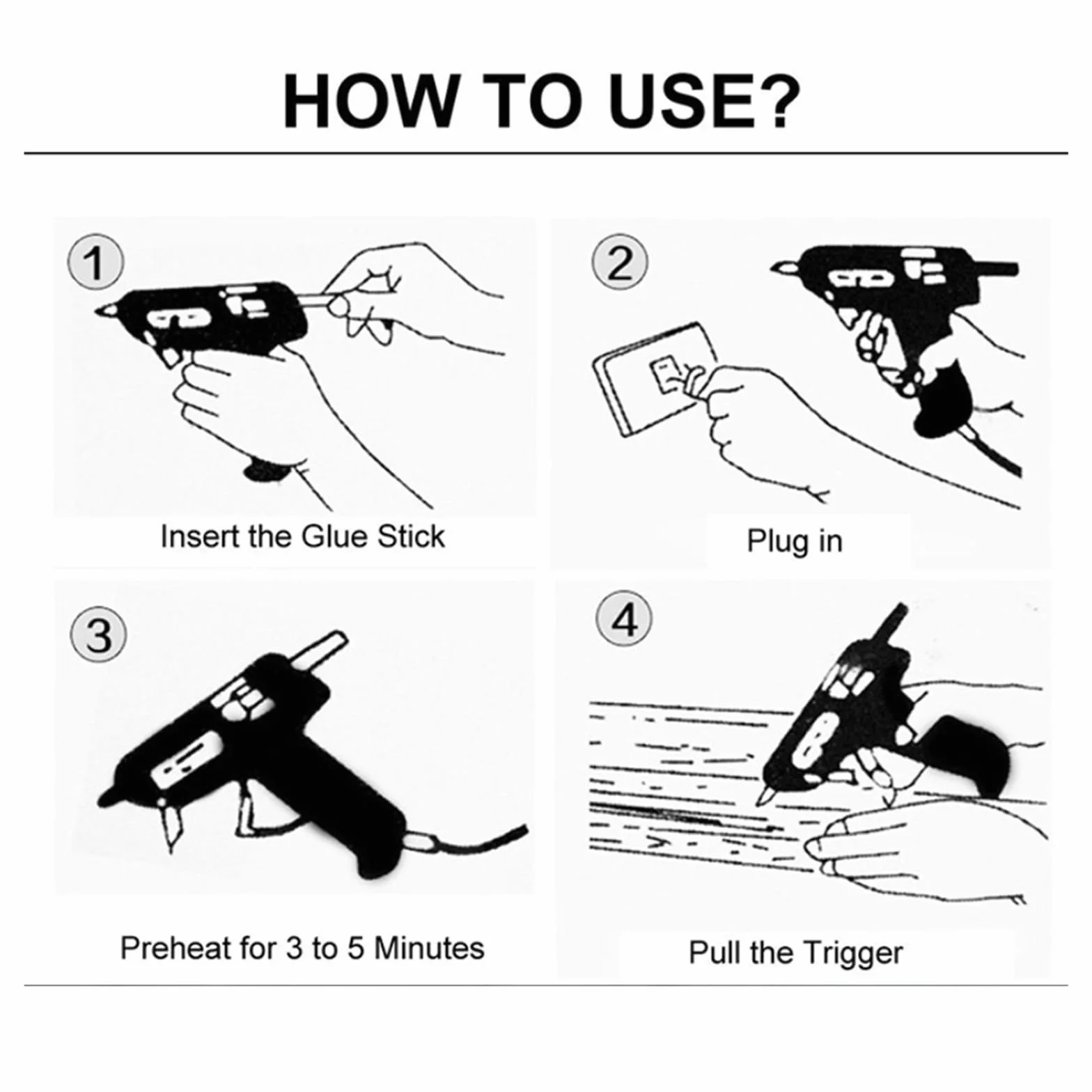 HOW TO USE?

1

Insert the Glue Stick

2

Plug in

3

Preheat for 3 to 5 Minutes

4

Pull the Trigger