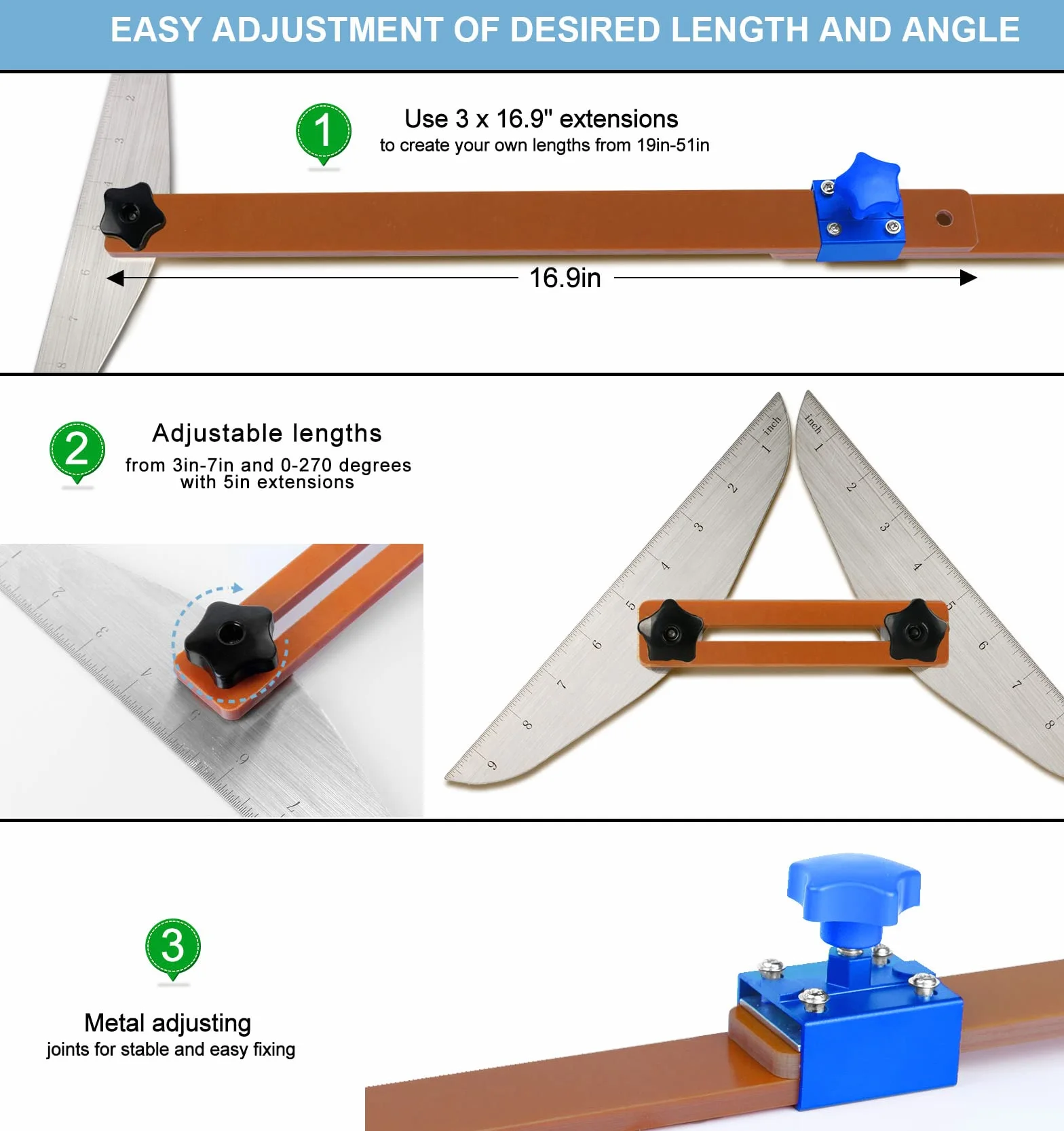 EASY ADJUSTMENT OF DESIRED LENGTH AND ANGLE

1

Use 3 x 16.9" extensions
to create your own lengths from 19in-51in

2
3
4
5
6
7
8

16.9in

2

Adjustable lengths
from 3in-7in and 0-270 degrees with 5in extensions

1
2
3
4
5
6
7

inch
1
2
3
4
5
6
7
8
9

inch
1
2
3
4
5
6
7
8

3

Metal adjusting
joints for stable and easy fixing