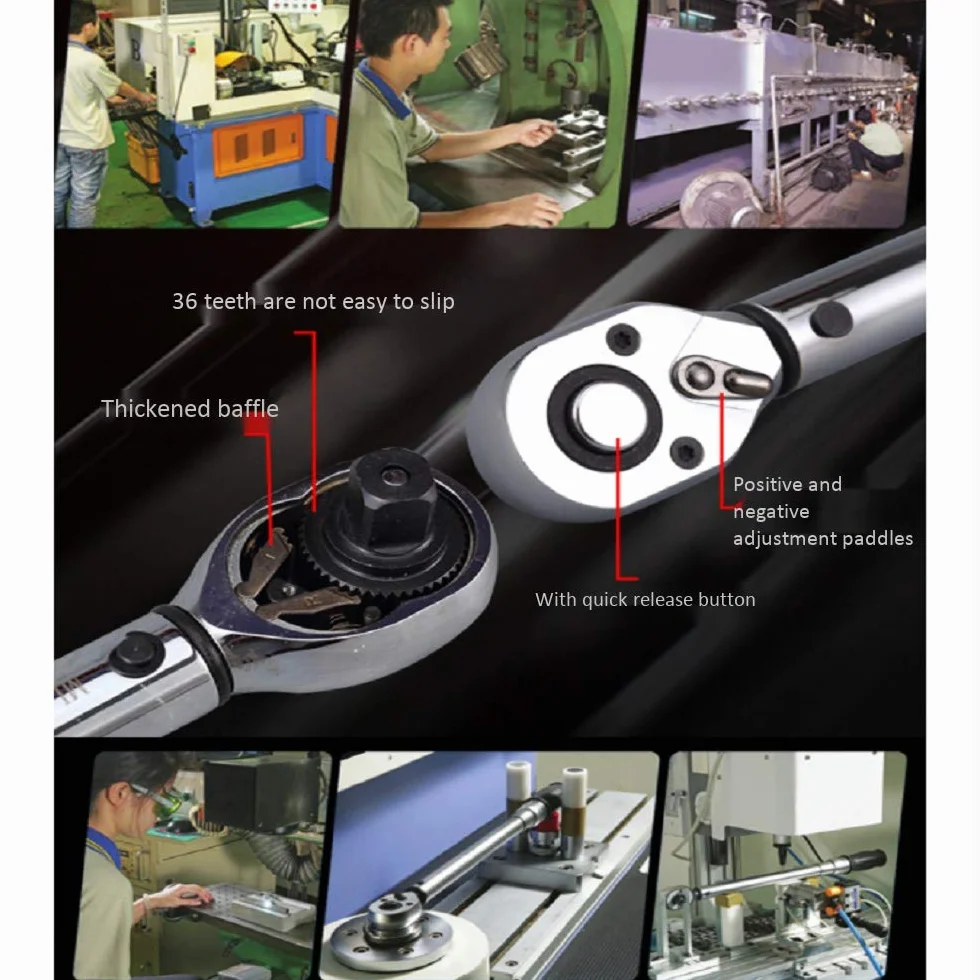 36 teeth are not easy to slip

Thickened baffle

Positive and negative adjustment paddles

With quick release button