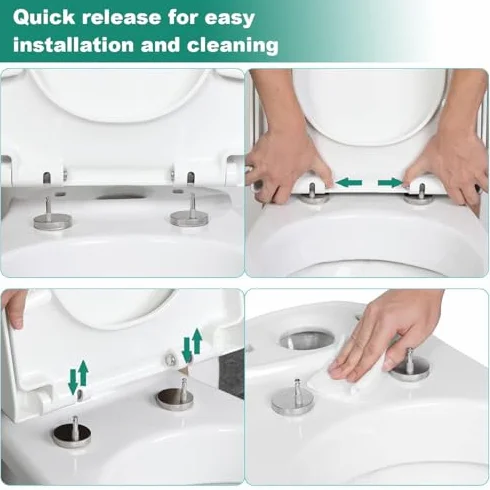 Quick release for easy installation and cleaning