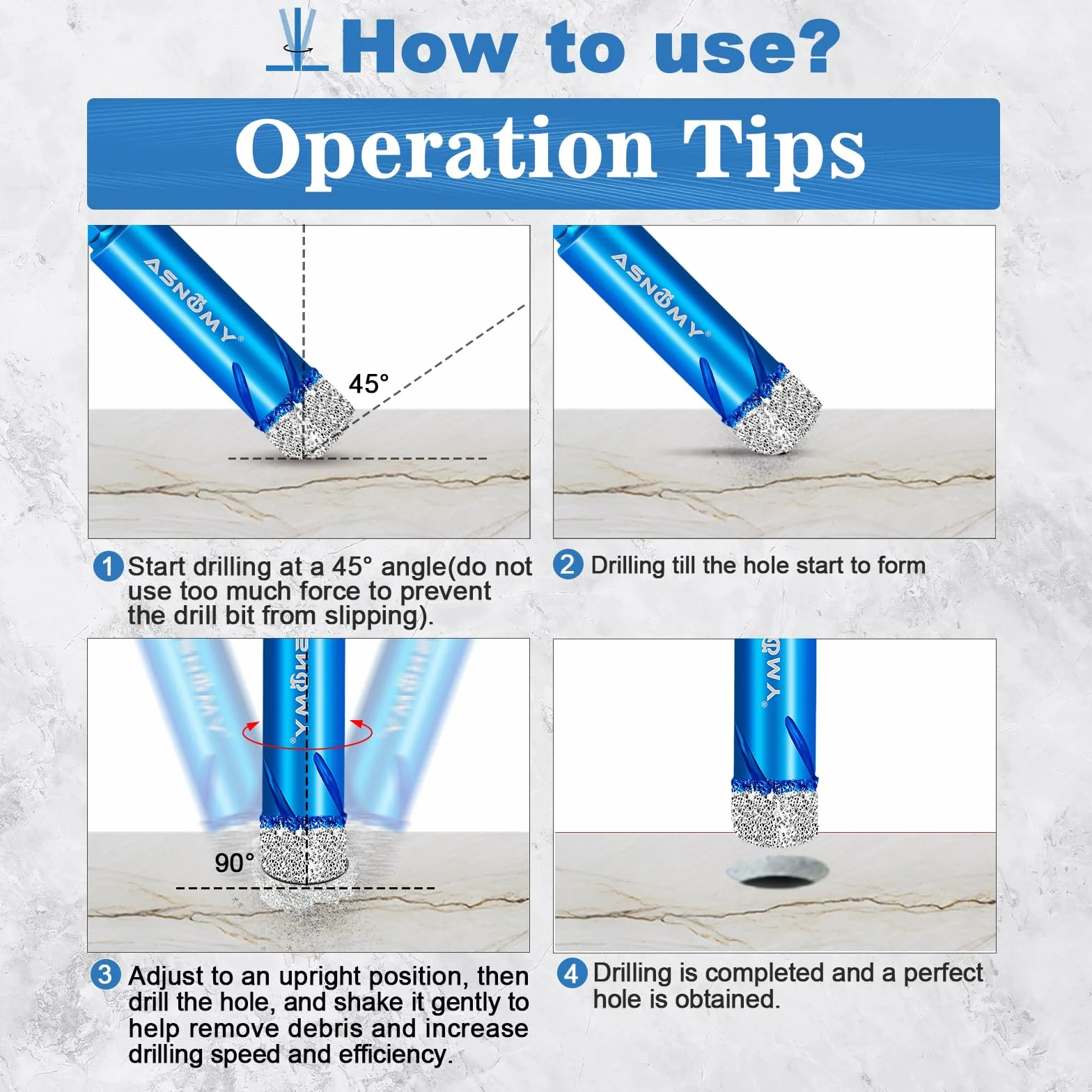 How to use?

Operation Tips

ASNOMY®

45°

ASNOMY®

1 Start drilling at a 45° angle(do not use too much force to prevent the drill bit from slipping).

2 Drilling till the hole start to form

ASNOMY®

90°

ASNOMY®

3 Adjust to an upright position, then drill the hole, and shake it gently to help remove debris and increase drilling speed and efficiency.

4 Drilling is completed and a perfect hole is obtained.