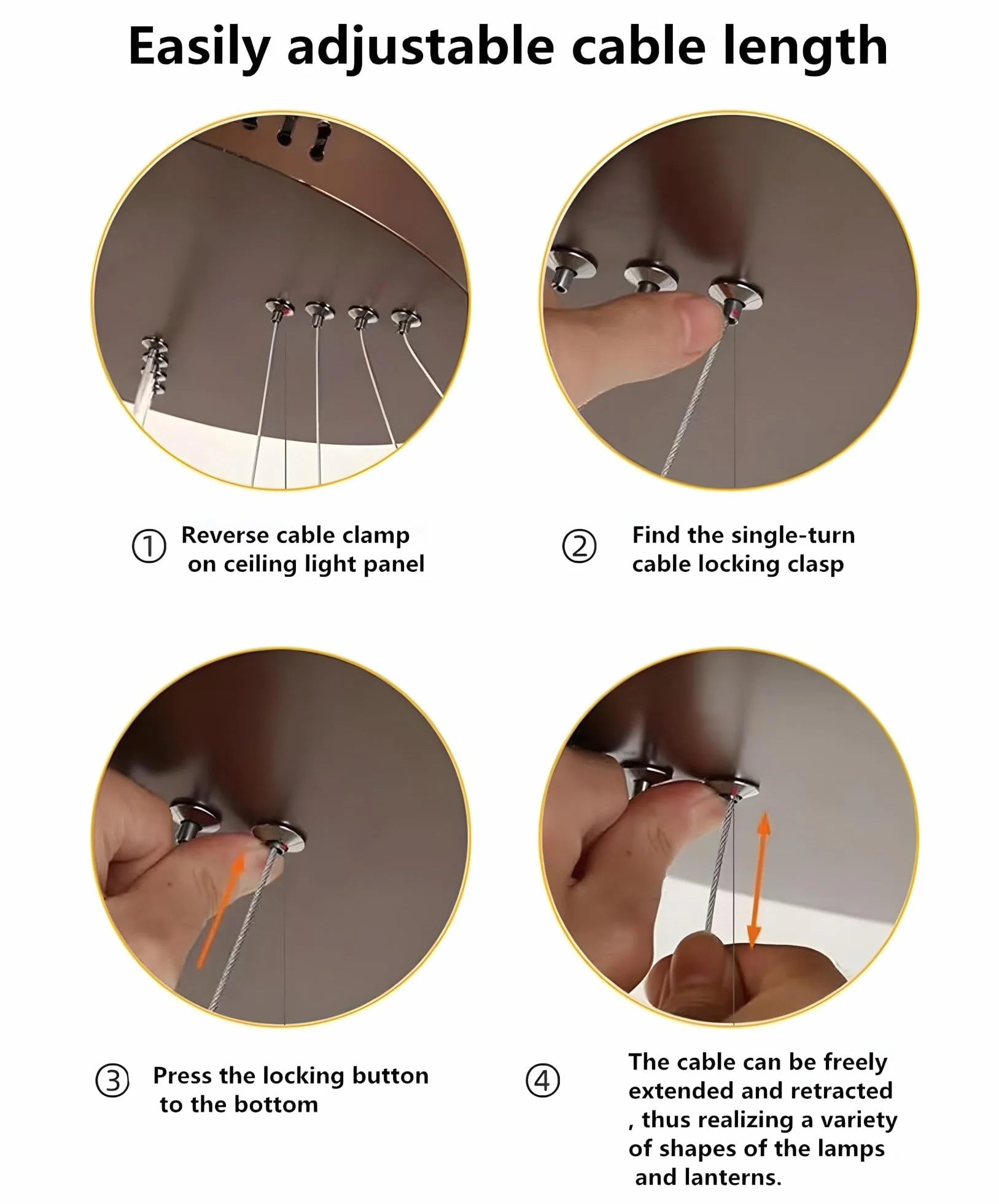 Easily adjustable cable length

① Reverse cable clamp on ceiling light panel

② Find the single-turn cable locking clasp

③ Press the locking button to the bottom

④ The cable can be freely extended and retracted , thus realizing a variety of shapes of the lamps and lanterns.