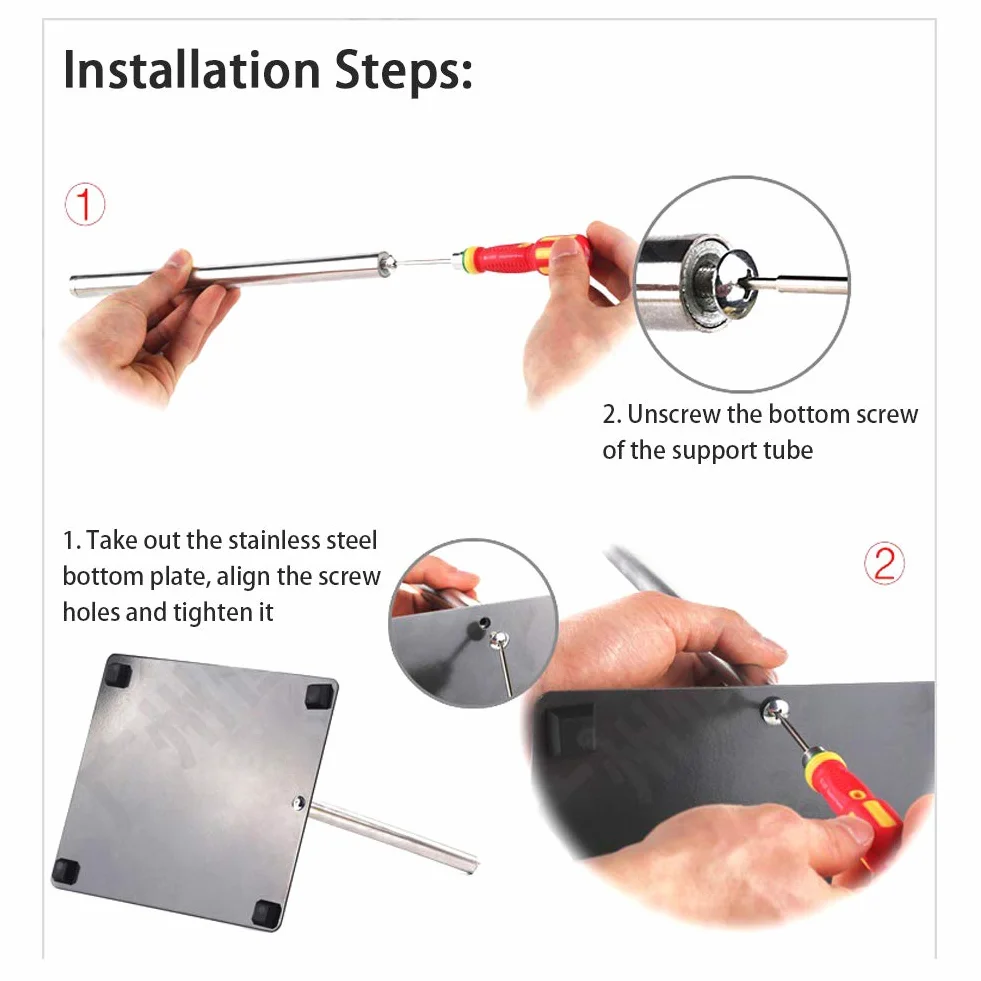 Installation Steps:

①

2. Unscrew the bottom screw of the support tube

1. Take out the stainless steel bottom plate, align the screw holes and tighten it

②