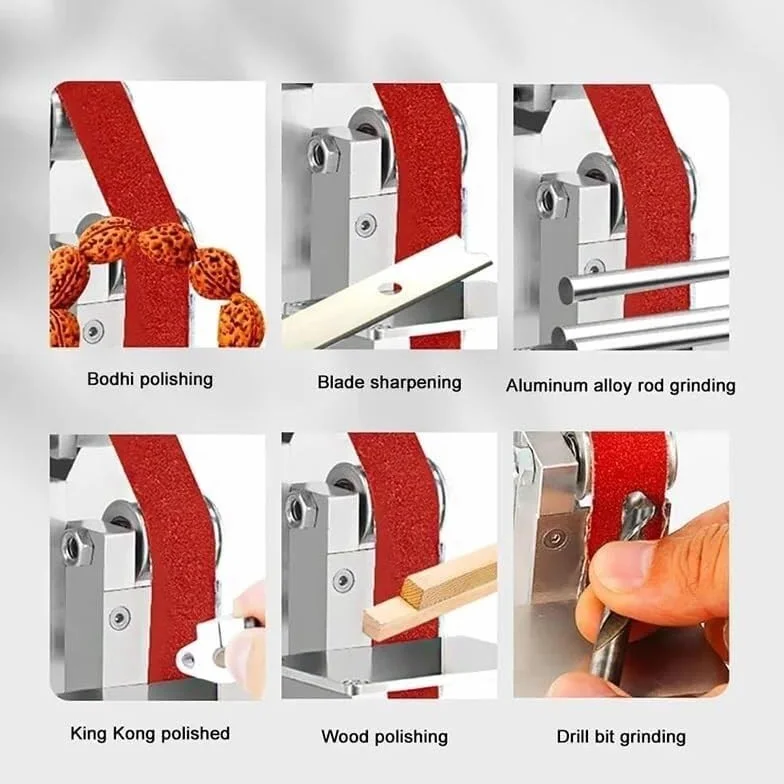 Bodhi polishing

Blade sharpening

Aluminum alloy rod grinding

King Kong polished

Wood polishing

Drill bit grinding