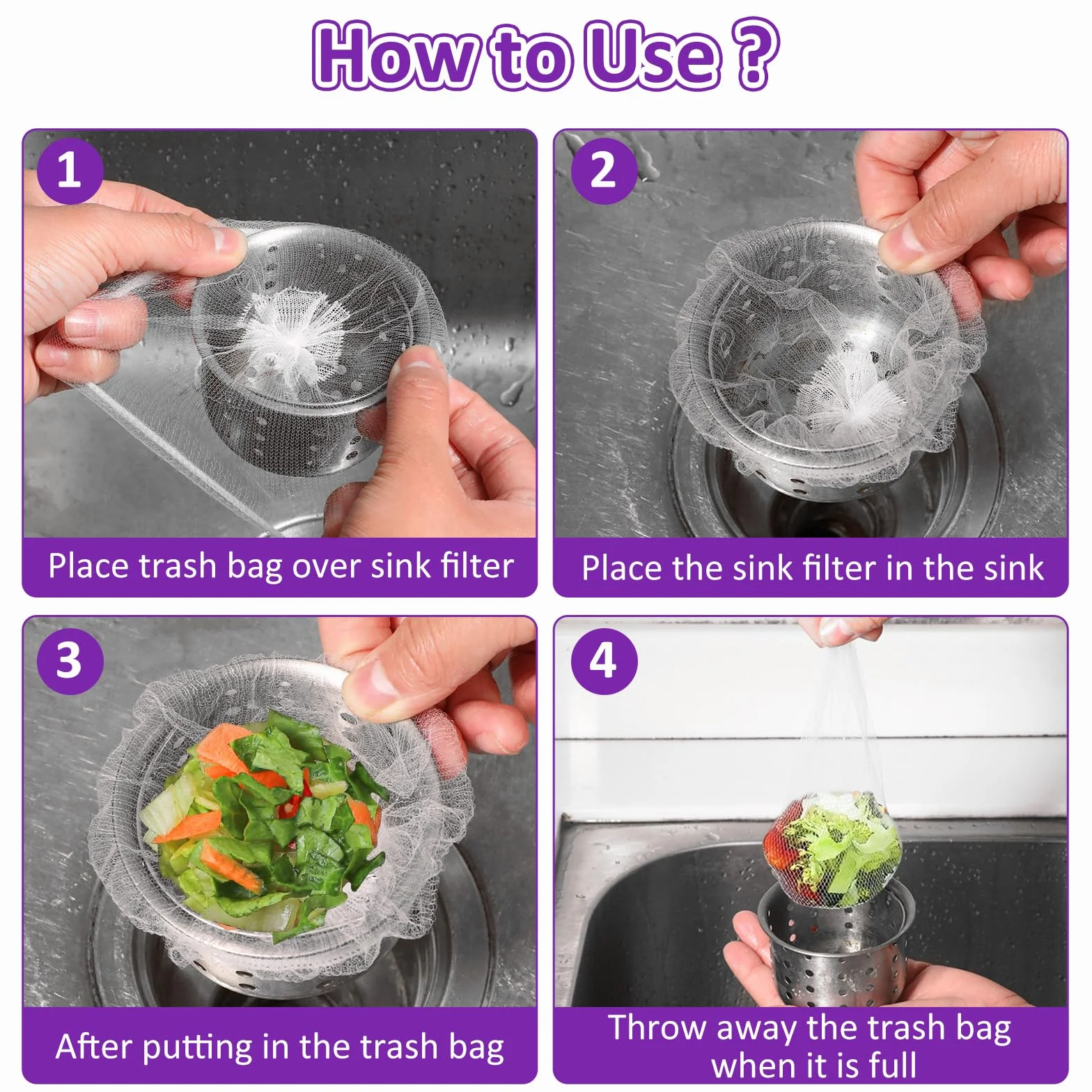 How to Use ?

1

Place trash bag over sink filter

2

Place the sink filter in the sink

3

After putting in the trash bag

4

Throw away the trash bag when it is full