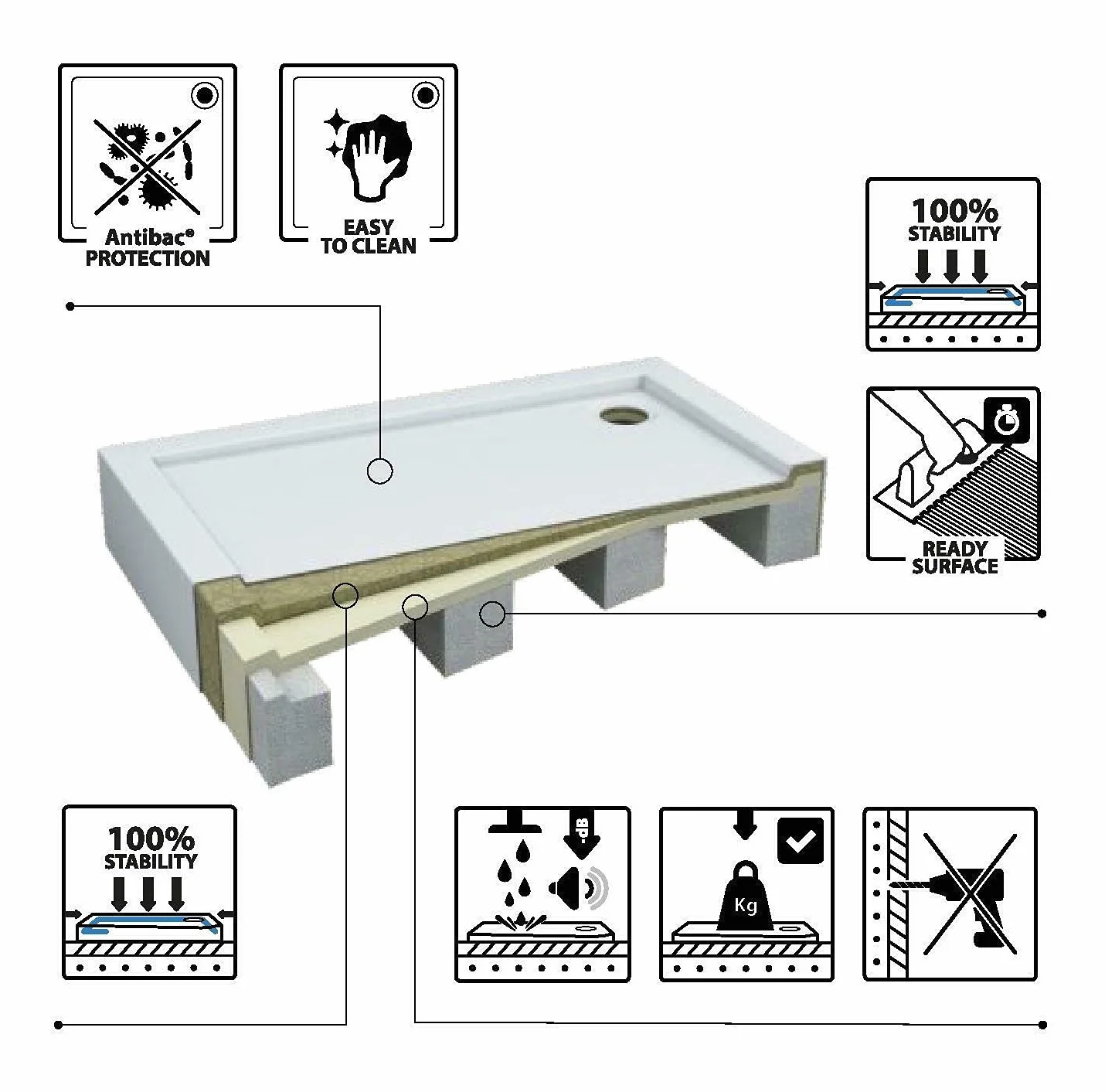 Antibac®
PROTECTION

EASY
TO CLEAN

100%
STABILITY

READY
SURFACE

100%
STABILITY

-dB

Kg