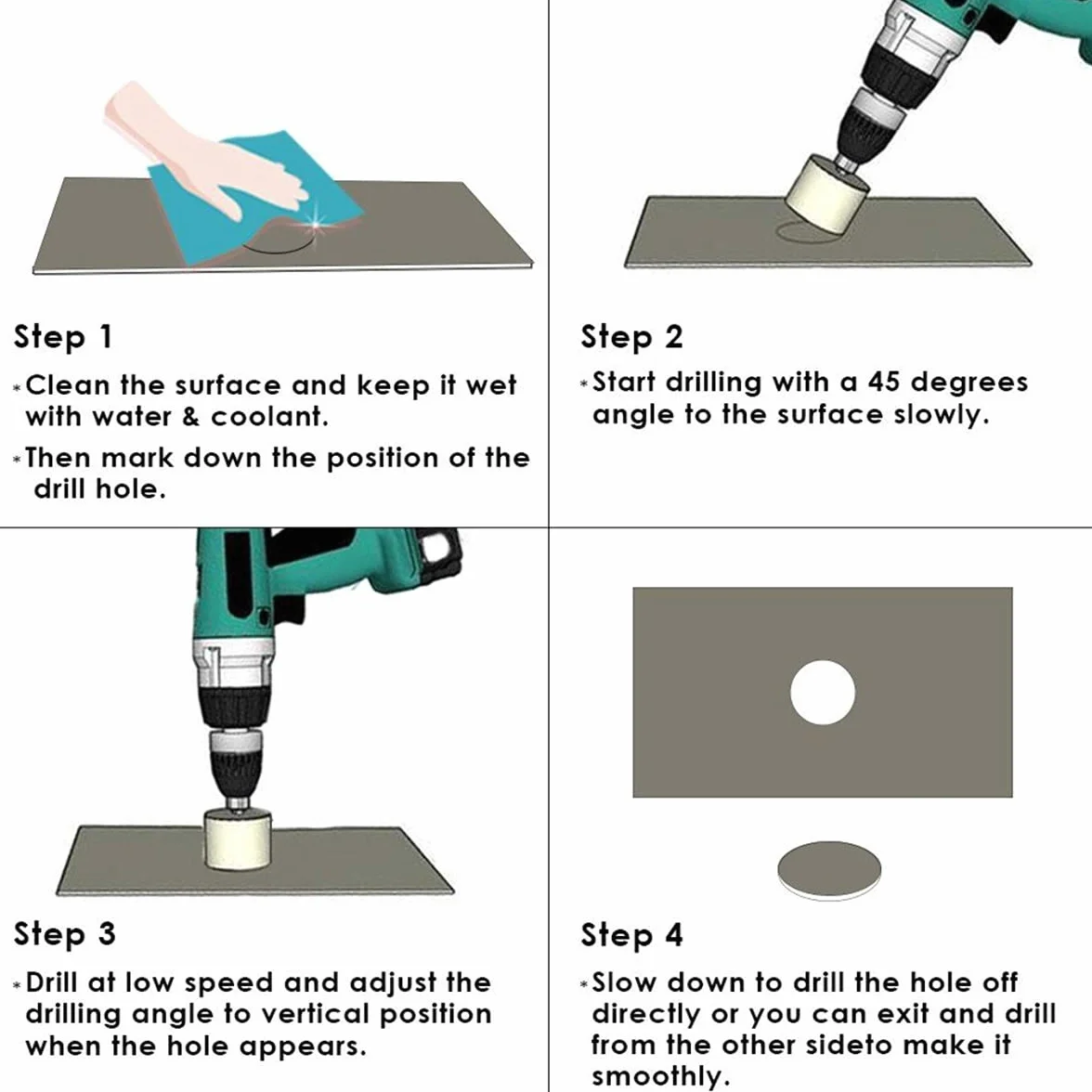 Step 1

*Clean the surface and keep it wet with water & coolant.

*Then mark down the position of the drill hole.

Step 2

*Start drilling with a 45 degrees angle to the surface slowly.

Step 3

*Drill at low speed and adjust the drilling angle to vertical position when the hole appears.

Step 4

*Slow down to drill the hole off directly or you can exit and drill from the other sideto make it smoothly.