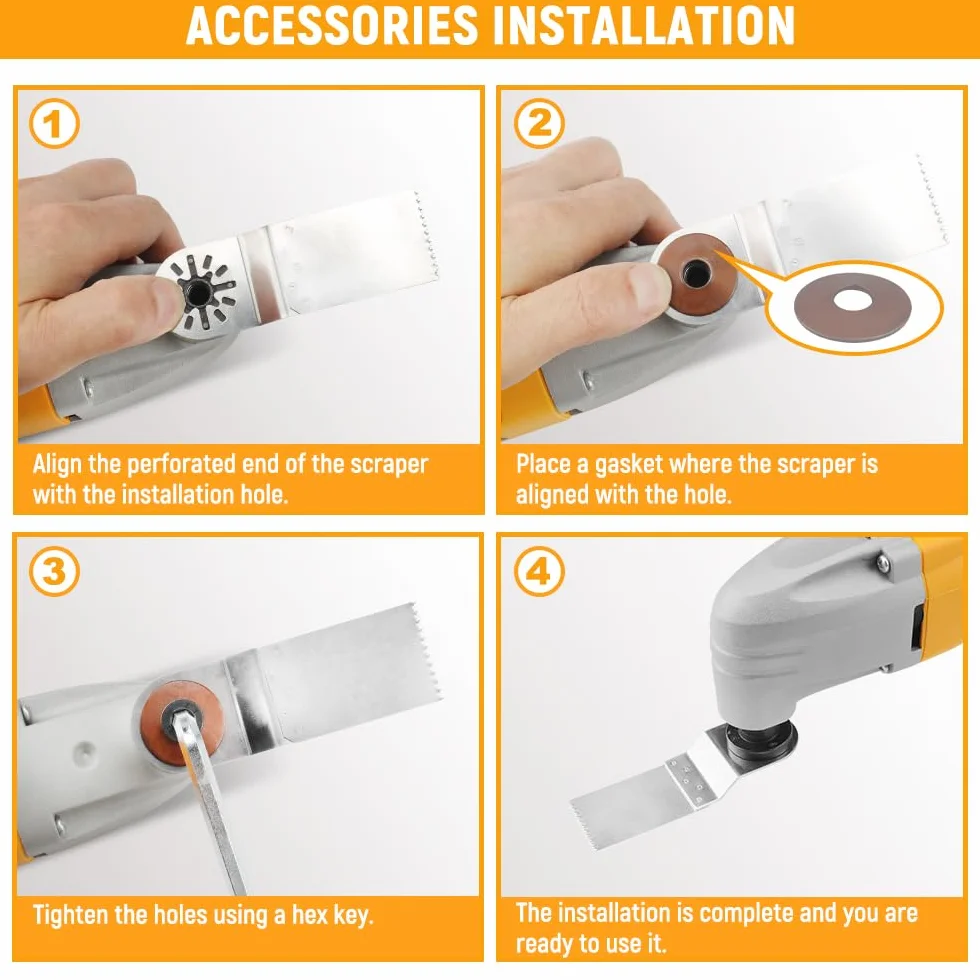 ACCESSORIES INSTALLATION

1

Align the perforated end of the scraper with the installation hole.

2

Place a gasket where the scraper is aligned with the hole.

3

Tighten the holes using a hex key.

4

The installation is complete and you are ready to use it.