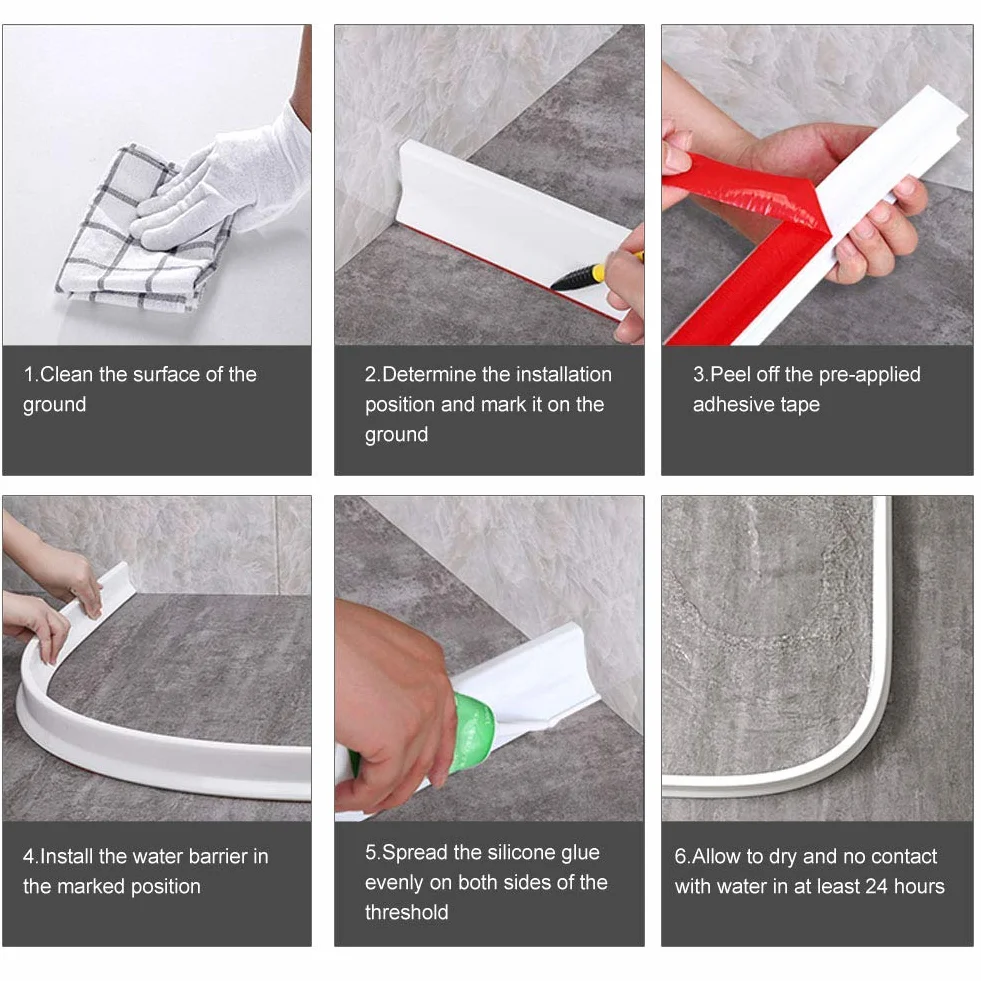 1.Clean the surface of the ground

2.Determine the installation position and mark it on the ground

3.Peel off the pre-applied adhesive tape

4.Install the water barrier in the marked position

5.Spread the silicone glue evenly on both sides of the threshold

6.Allow to dry and no contact with water in at least 24 hours