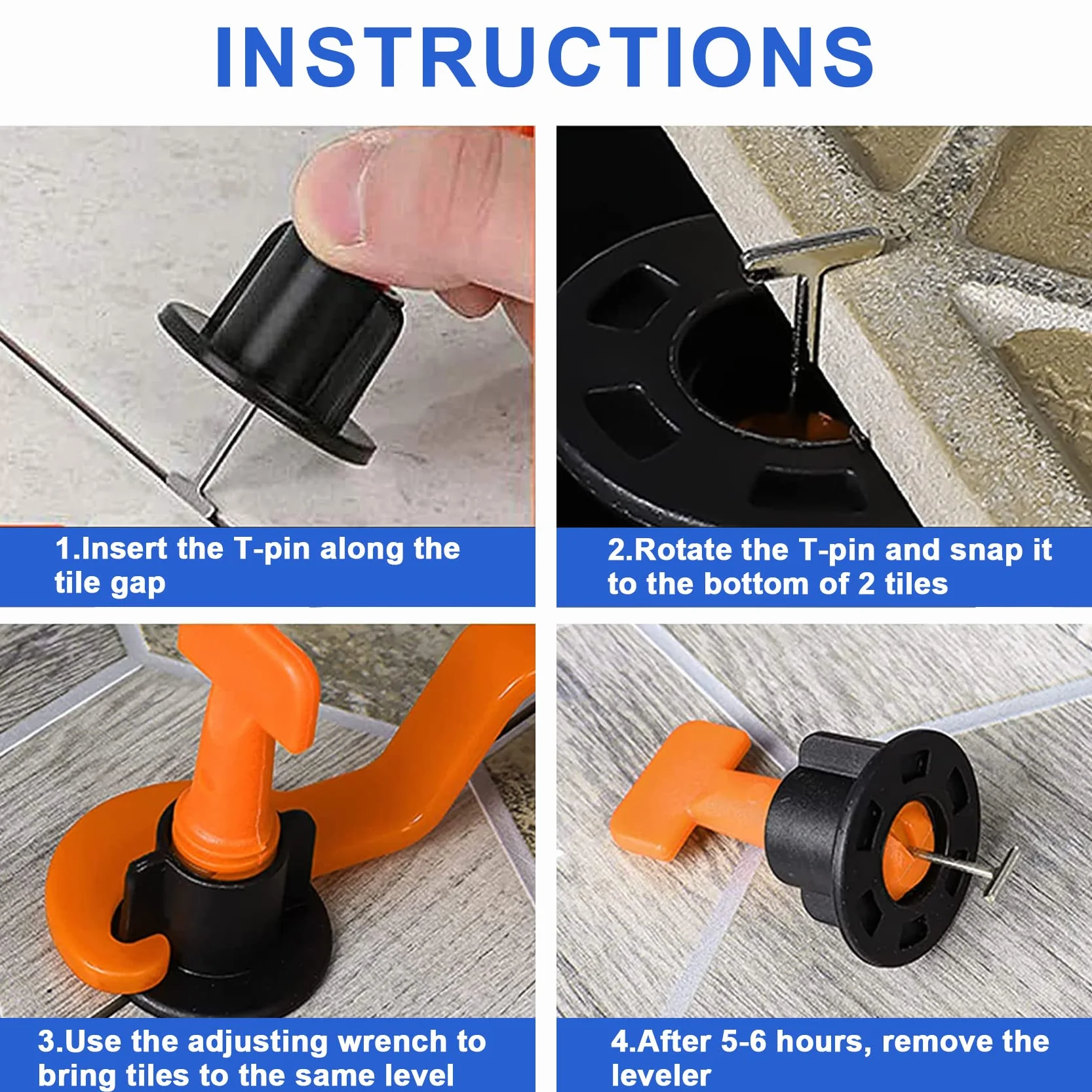 INSTRUCTIONS

1.Insert the T-pin along the tile gap

2.Rotate the T-pin and snap it to the bottom of 2 tiles

3.Use the adjusting wrench to bring tiles to the same level

4.After 5-6 hours, remove the leveler