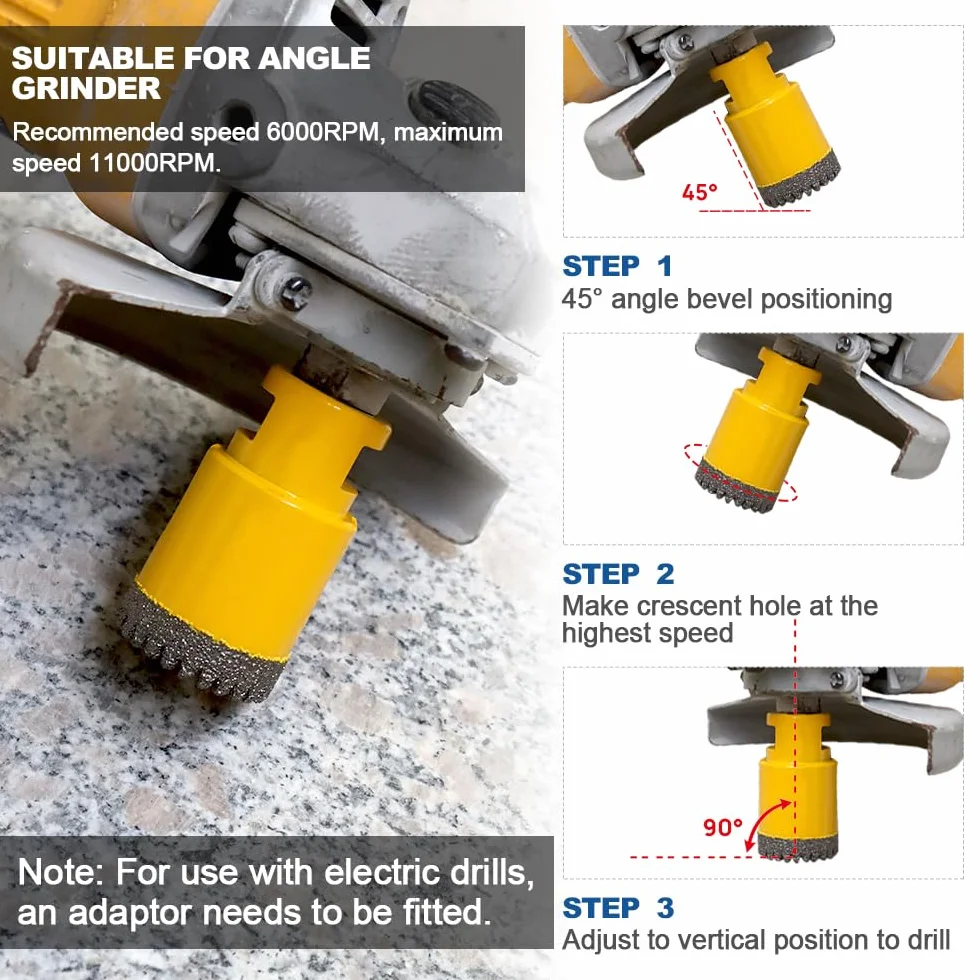 SUITABLE FOR ANGLE GRINDER

Recommended speed 6000RPM, maximum speed 11000RPM.

Note: For use with electric drills, an adaptor needs to be fitted.

45°

STEP 1
45° angle bevel positioning

STEP 2
Make crescent hole at the highest speed

90°

STEP 3
Adjust to vertical position to drill