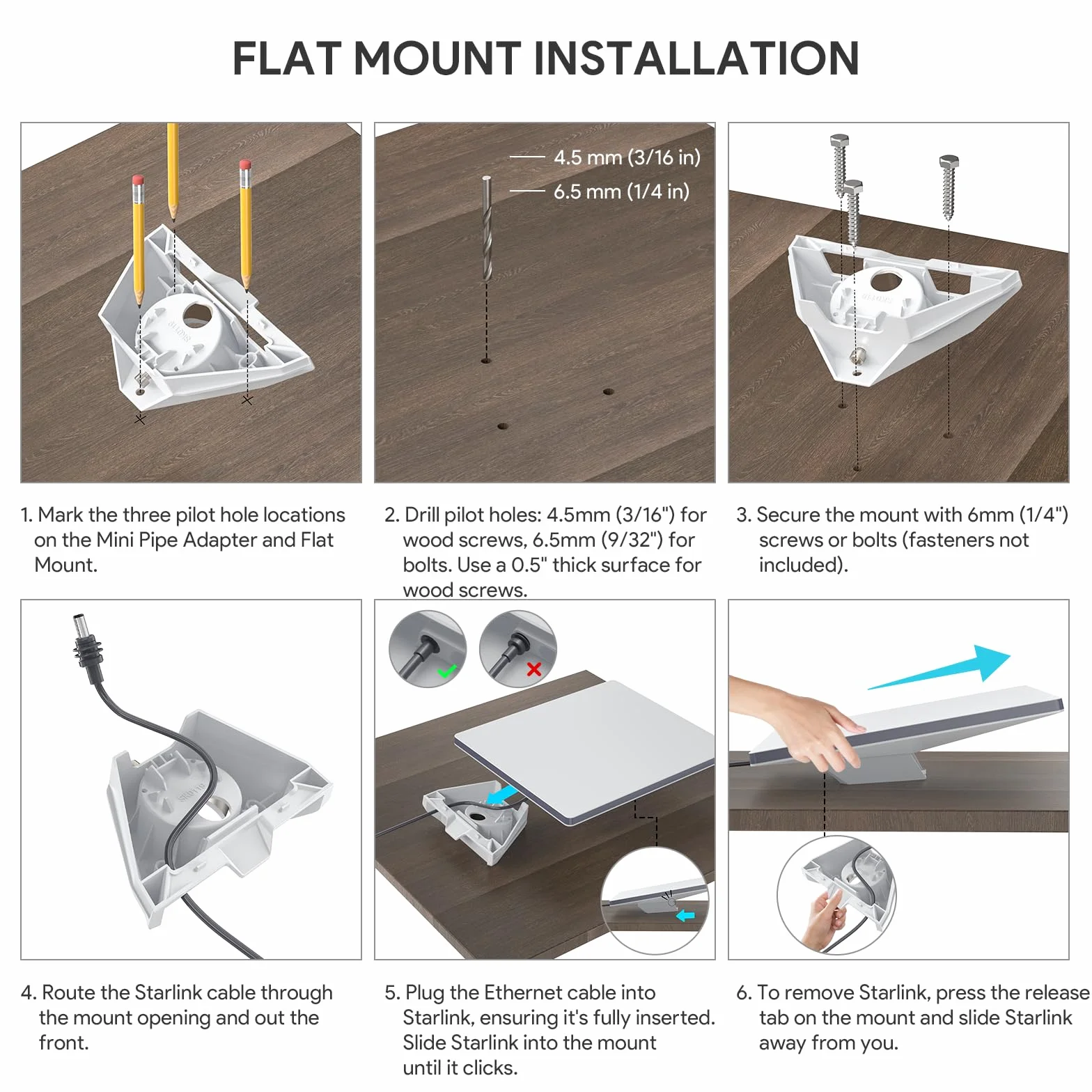 FLAT MOUNT INSTALLATION

4.5 mm (3/16 in)
6.5 mm (1/4 in)

1. Mark the three pilot hole locations on the Mini Pipe Adapter and Flat Mount.

2. Drill pilot holes: 4.5mm (3/16") for wood screws, 6.5mm (9/32") for bolts. Use a 0.5" thick surface for wood screws.

3. Secure the mount with 6mm (1/4") screws or bolts (fasteners not included).

4. Route the Starlink cable through the mount opening and out the front.

5. Plug the Ethernet cable into Starlink, ensuring it's fully inserted. Slide Starlink into the mount until it clicks.

6. To remove Starlink, press the release tab on the mount and slide Starlink away from you.