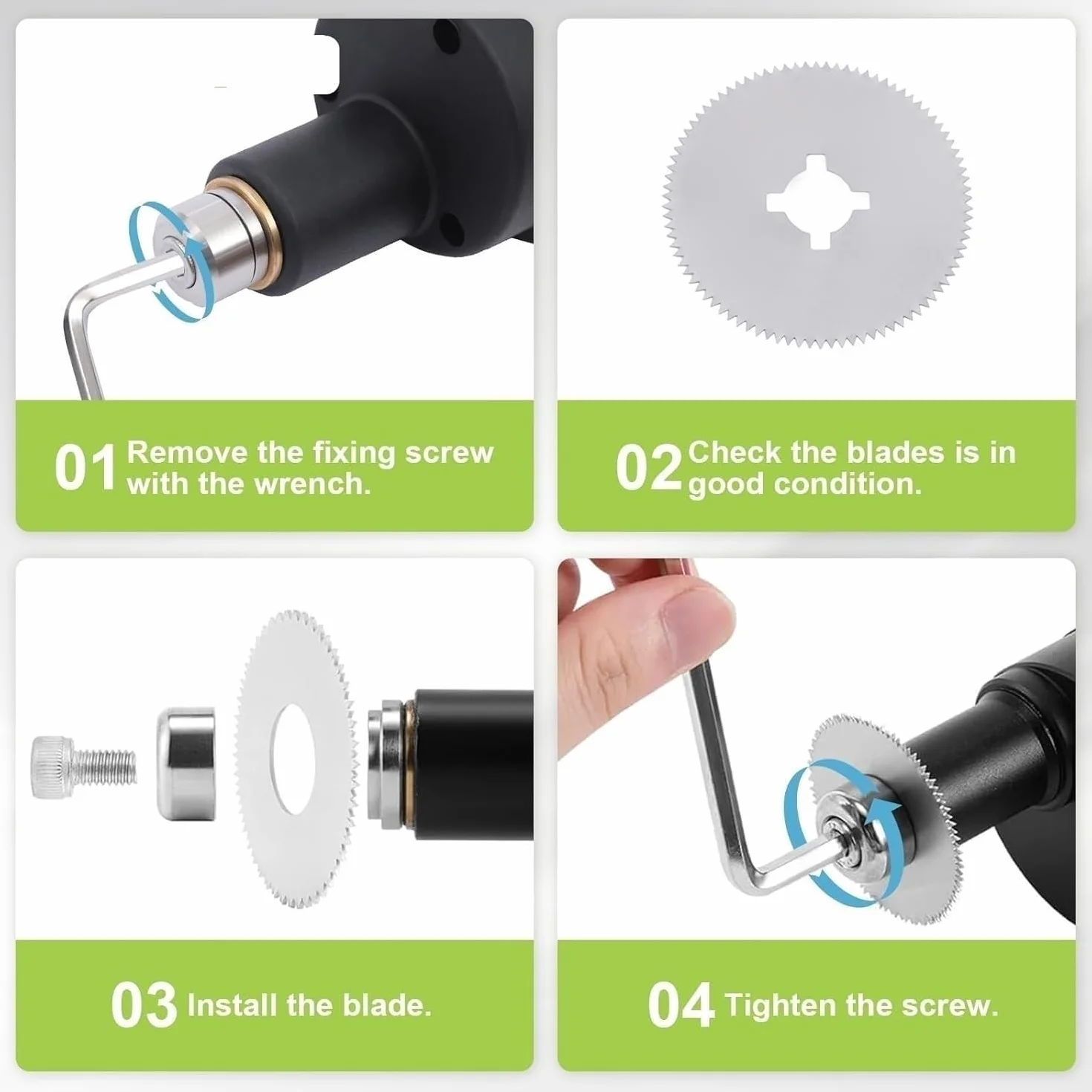 01 Remove the fixing screw with the wrench.

02 Check the blades is in good condition.

03 Install the blade.

04 Tighten the screw.